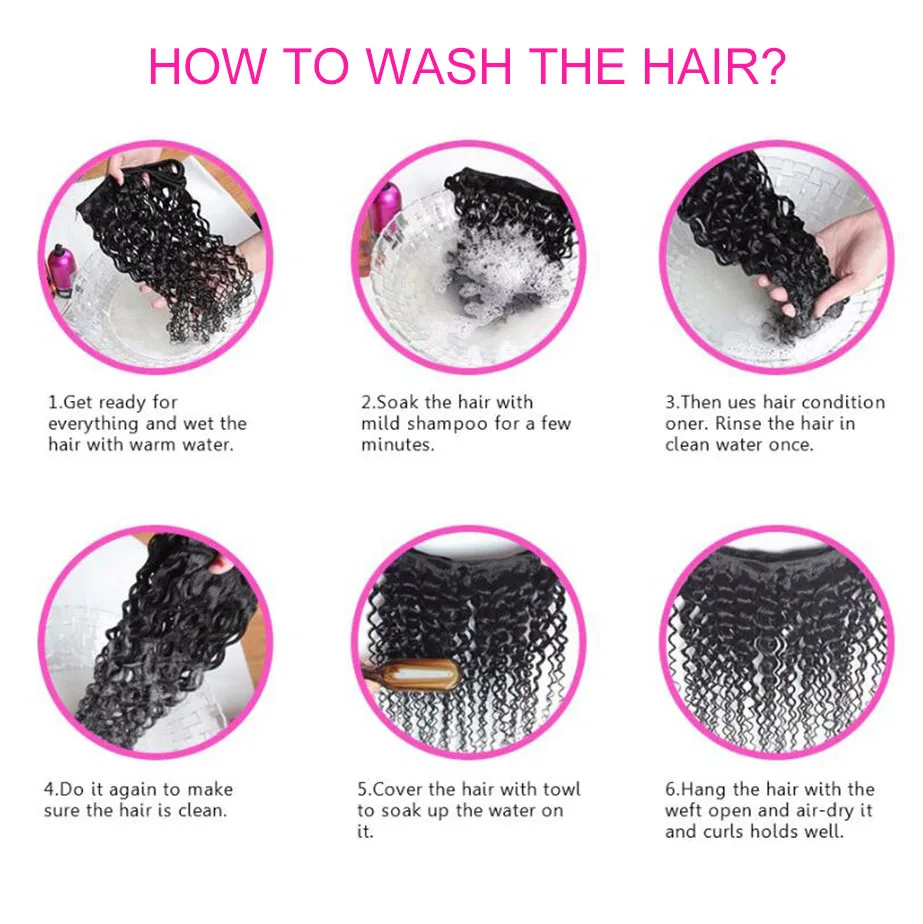 HOW TO WASH THE HAIR?

1.Get ready for everything and wet the hair with warm water.

2.Soak the hair with mild shampoo for a few minutes.

3.Then ues hair condition oner. Rinse the hair in clean water once.

4.Do it again to make sure the hair is clean.

5.Cover the hair with towl to soak up the water on it.

6.Hang the hair with the weft open and air-dry it and curls holds well.