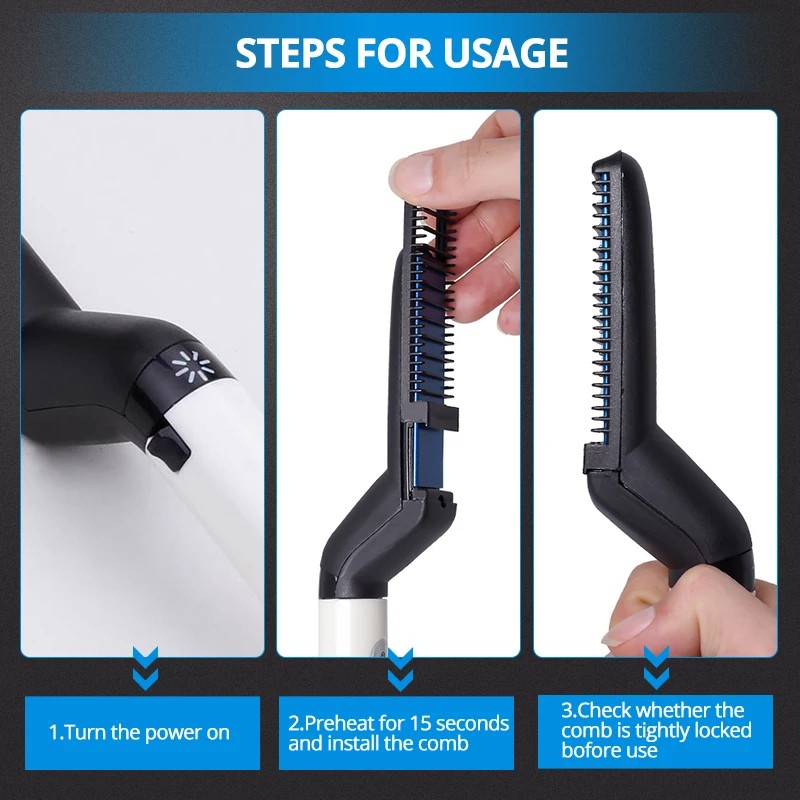 STEPS FOR USAGE

1.Turn the power on

2.Preheat for 15 seconds and install the comb

3.Check whether the comb is tightly locked bofore use