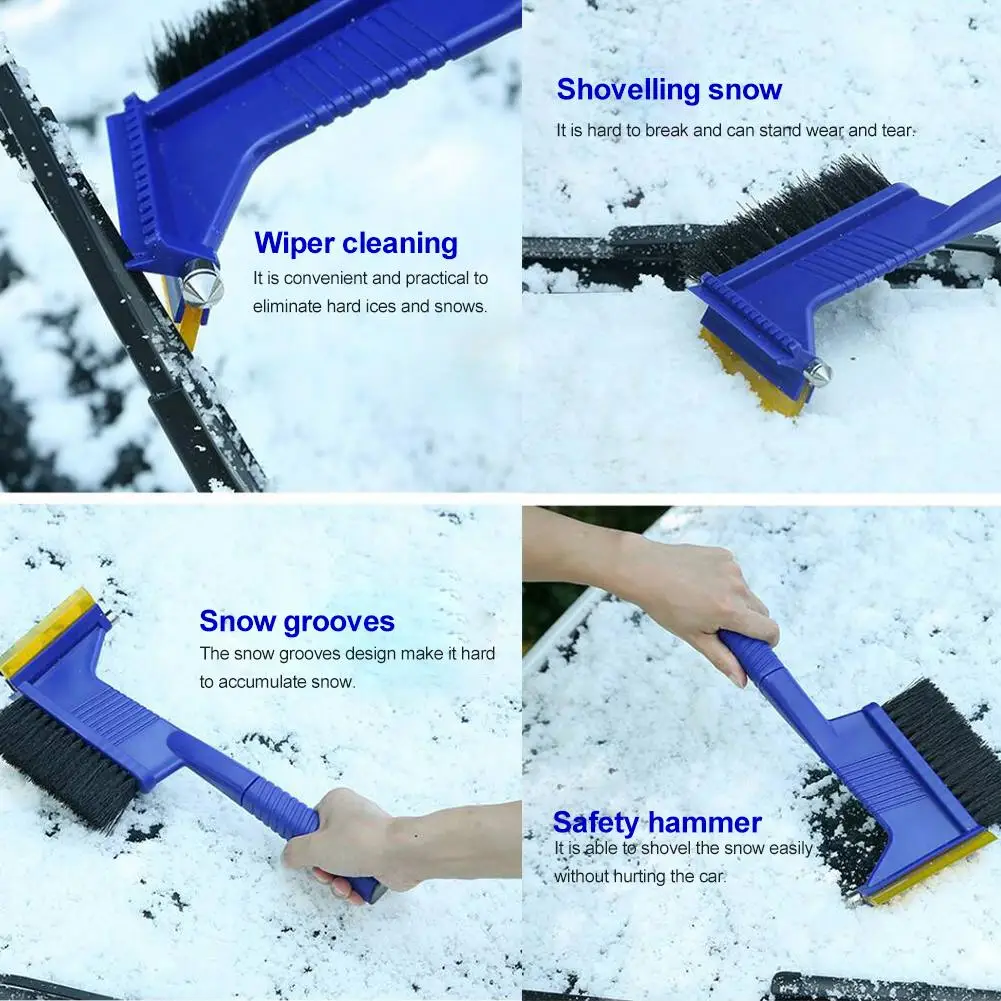 Wiper cleaning
It is convenient and practical to eliminate hard ices and snows.

Shovelling snow
It is hard to break and can stand wear and tear.

Snow grooves
The snow grooves design make it hard to accumulate snow.

Safety hammer
It is able to shovel the snow easily without hurting the car.