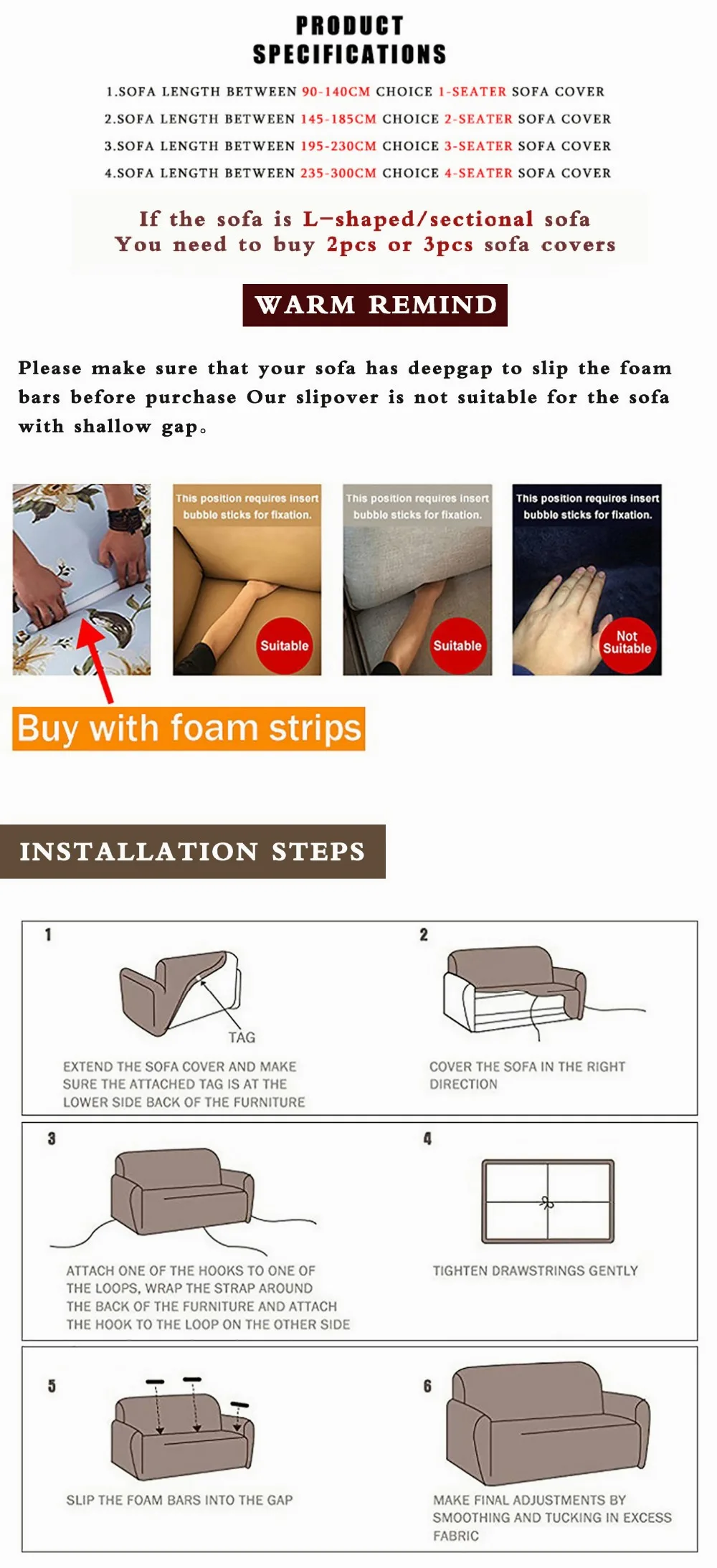 PRODUCT SPECIFICATIONS

1.SOFA LENGTH BETWEEN 90-140CM CHOICE 1-SEATER SOFA COVER
2.SOFA LENGTH BETWEEN 145-185CM CHOICE 2-SEATER SOFA COVER
3.SOFA LENGTH BETWEEN 195-230CM CHOICE 3-SEATER SOFA COVER
4.SOFA LENGTH BETWEEN 235-300CM CHOICE 4-SEATER SOFA COVER

If the sofa is L-shaped/sectional sofa
You need to buy 2pcs or 3pcs sofa covers

WARM REMIND

Please make sure that your sofa has deepgap to slip the foam bars before purchase Our slipover is not suitable for the sofa with shallow gap。

This position requires insert bubble sticks for fixation.
Suitable

This position requires insert bubble sticks for fixation.
Suitable

This position requires insert bubble sticks for fixation.
Not Suitable

Buy with foam strips

INSTALLATION STEPS

1
TAG
EXTEND THE SOFA COVER AND MAKE SURE THE ATTACHED TAG IS AT THE LOWER SIDE BACK OF THE FURNITURE

2
COVER THE SOFA IN THE RIGHT DIRECTION

3
ATTACH ONE OF THE HOOKS TO ONE OF THE LOOPS, WRAP THE STRAP AROUND THE BACK OF THE FURNITURE AND ATTACH THE HOOK TO THE LOOP ON THE OTHER SIDE

4
TIGHTEN DRAWSTRINGS GENTLY

5
SLIP THE FOAM BARS INTO THE GAP

6
MAKE FINAL ADJUSTMENTS BY SMOOTHING AND TUCKING IN EXCESS FABRIC