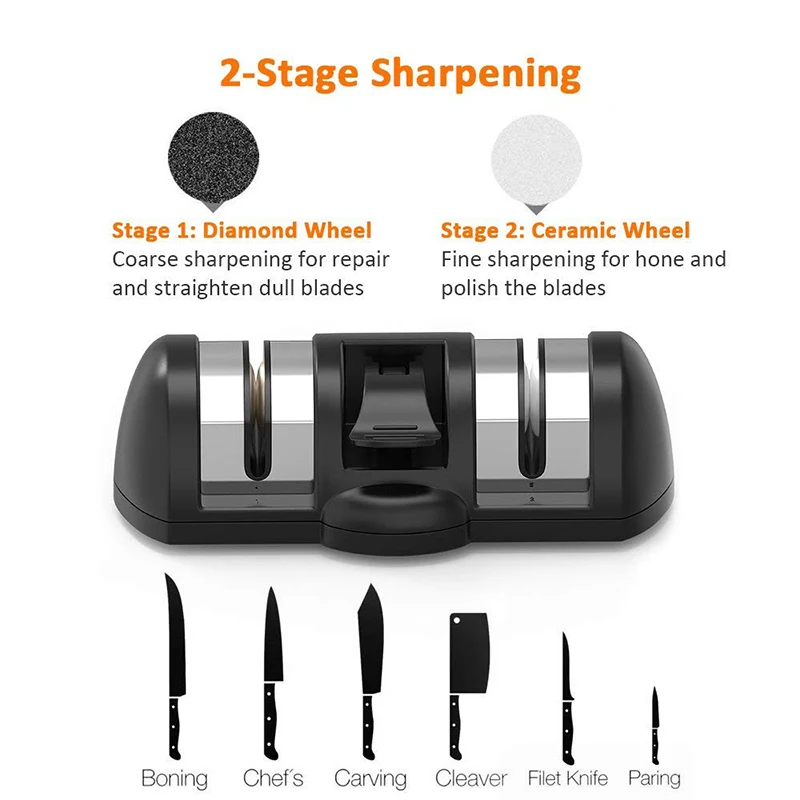 2-Stage Sharpening

Stage 1: Diamond Wheel
Coarse sharpening for repair and straighten dull blades

Stage 2: Ceramic Wheel
Fine sharpening for hone and polish the blades

Boning Chef´s Carving Cleaver Filet Knife Paring