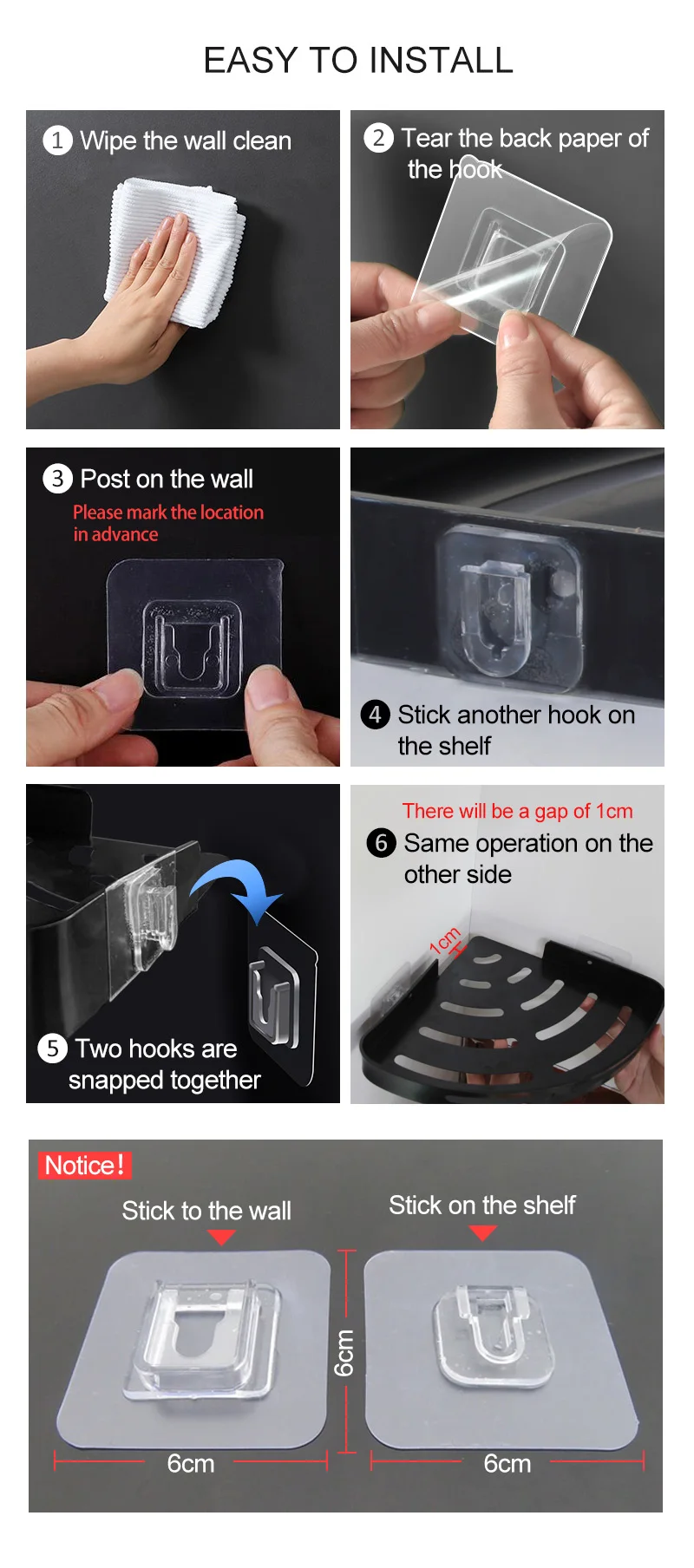 EASY TO INSTALL

1 Wipe the wall clean

2 Tear the back paper of the hook

3 Post on the wall
Please mark the location in advance

4 Stick another hook on the shelf

5 Two hooks are snapped together

There will be a gap of 1cm
6 Same operation on the other side
1cm

Notice!
Stick to the wall
Stick on the shelf
6cm
6cm
6cm