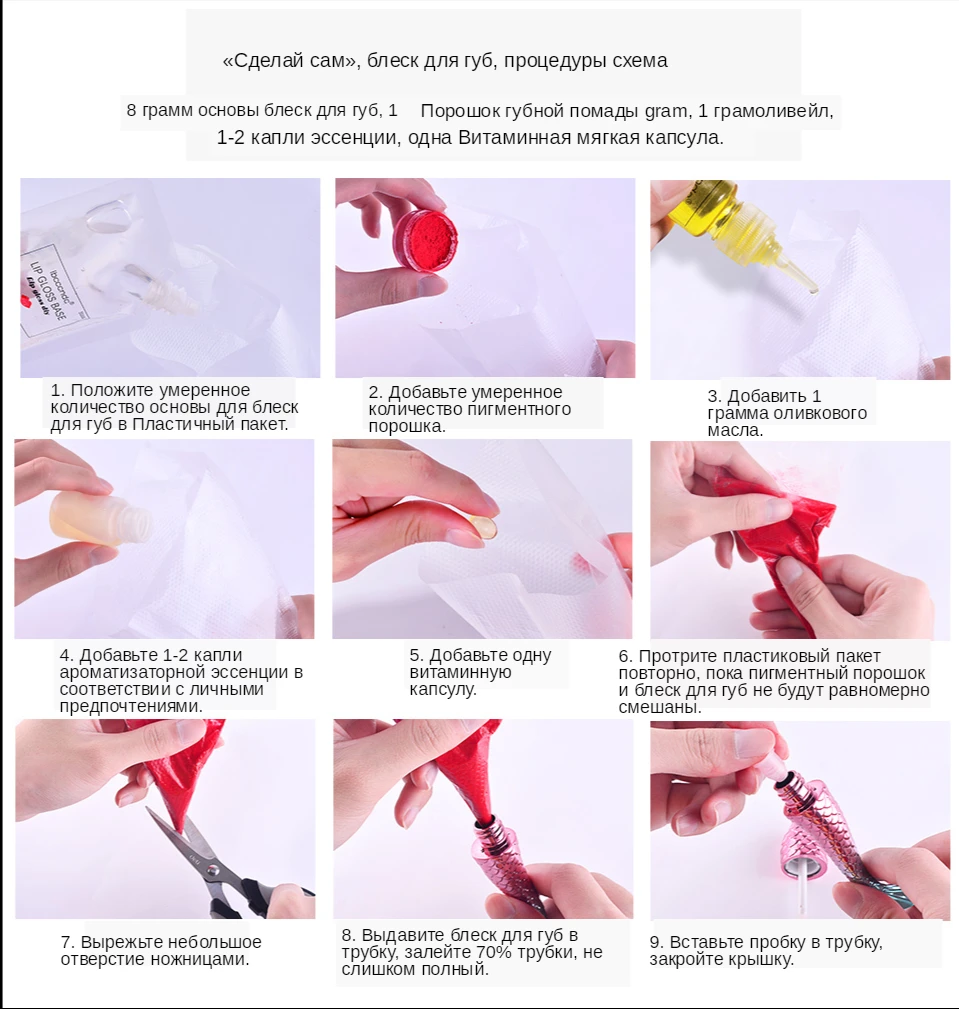 «Сделай сам», блеск для губ, процедуры схема

8 грамм основы блеск для губ, 1 Порошок губной помады gram, 1 грамоливейл, 1-2 капли эссенции, одна Витаминная мягкая капсула.

LIP GLOSS BASE

1. Положите умеренное количество основы для блеск для губ в Пластичный пакет.

2. Добавьте умеренное количество пигментного порошка.

3. Добавить 1 грамма оливкового масла.

4. Добавьте 1-2 капли ароматизаторной эссенции в соответствии с личными предпочтениями.

5. Добавьте одну витаминную капсулу.

6. Протрите пластиковый пакет повторно, пока пигментный порошок и блеск для губ не будут равномерно смешаны.

7. Вырежьте небольшое отверстие ножницами.

8. Выдавите блеск для губ в трубку, залейте 70% трубки, не слишком полный.

9. Вставьте пробку в трубку, закройте крышку.