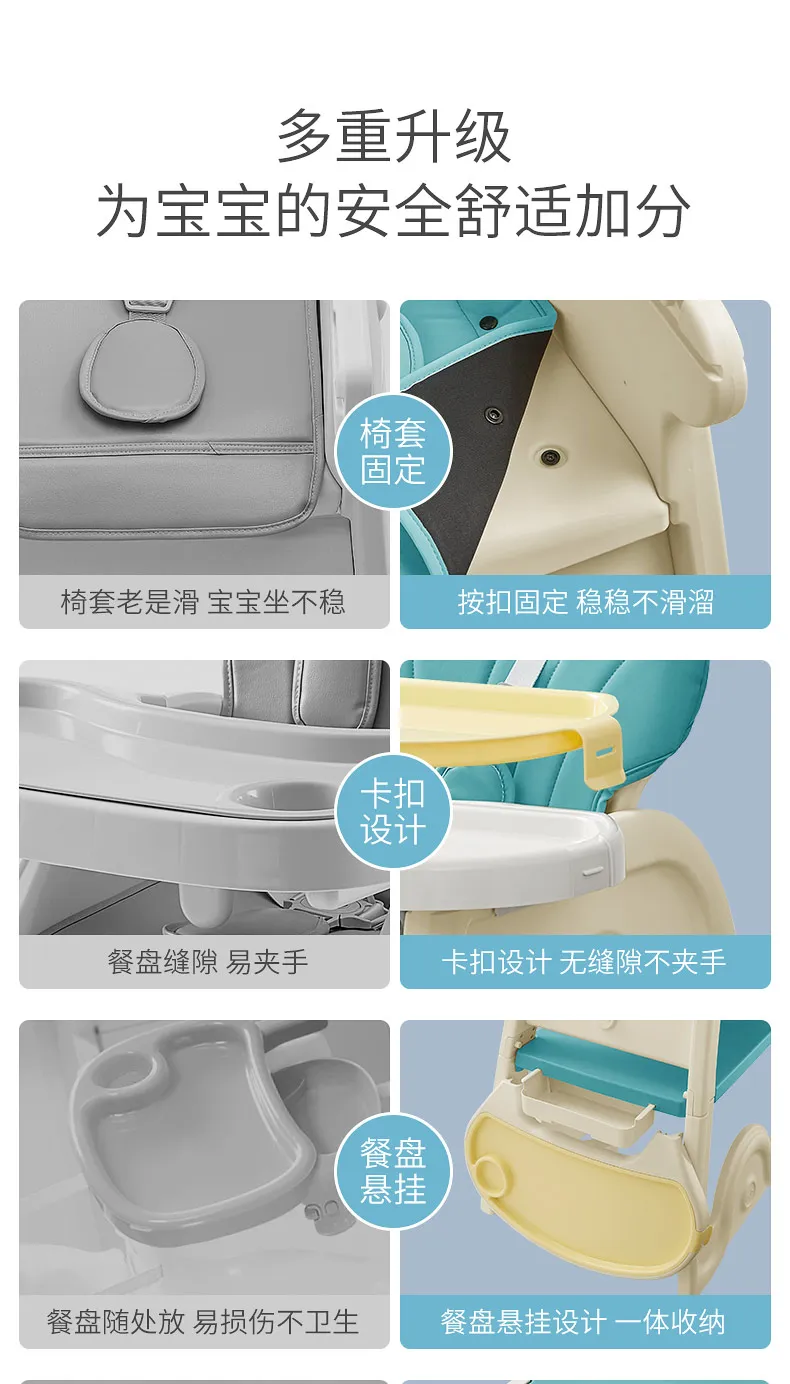 多重升级
为宝宝的安全舒适加分

椅套固定

椅套老是滑 宝宝坐不稳

按扣固定 稳稳不滑溜

卡扣设计

餐盘缝隙 易夹手

卡扣设计 无缝隙不夹手

餐盘悬挂

餐盘随处放 易损伤不卫生

餐盘悬挂设计 一体收纳