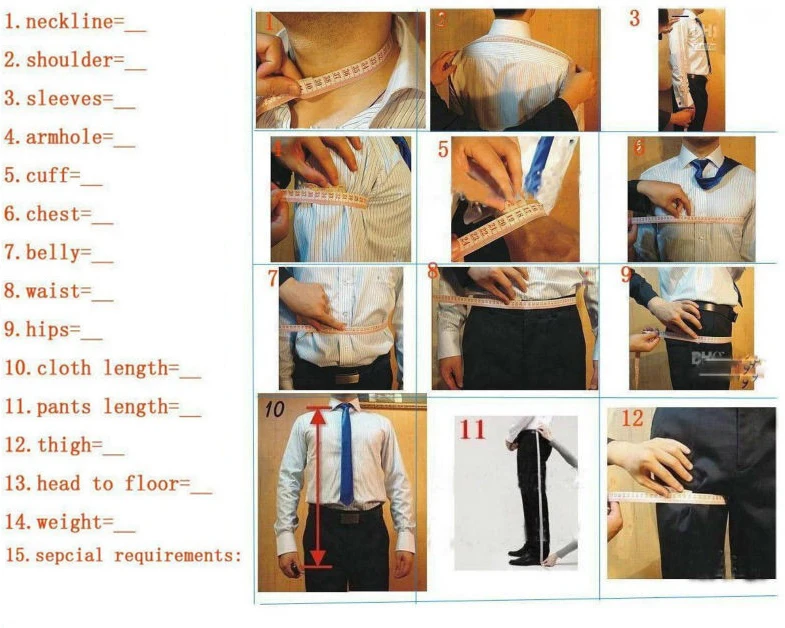 1. neckline=__
2. shoulder=__
3. sleeves=__
4. armhole=__
5. cuff=__
6. chest=__
7. belly=__
8. waist=__
9. hips=__
10. cloth length=__
11. pants length=__
12. thigh=__
13. head to floor=__
14. weight=__
15. sepcial requirements:

1 2 3
4 5 6
7 8 9
10 11 12