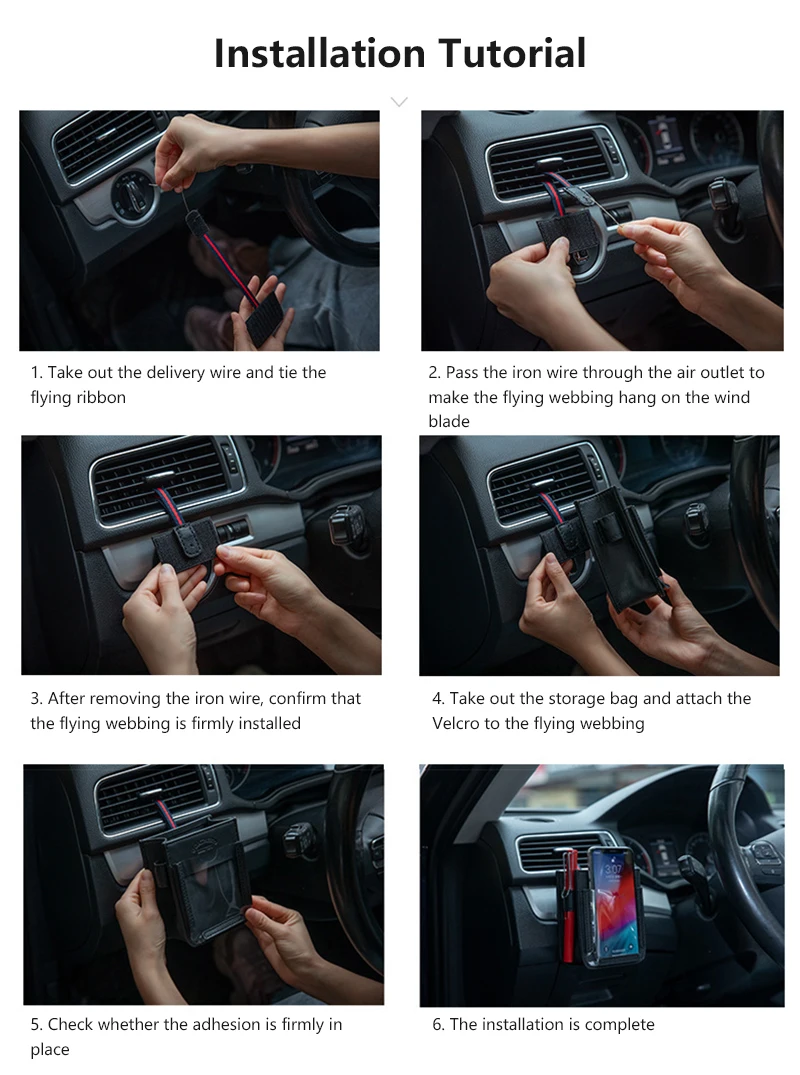 Installation Tutorial

1. Take out the delivery wire and tie the flying ribbon

2. Pass the iron wire through the air outlet to make the flying webbing hang on the wind blade

3. After removing the iron wire, confirm that the flying webbing is firmly installed

4. Take out the storage bag and attach the Velcro to the flying webbing

5. Check whether the adhesion is firmly in place

6. The installation is complete