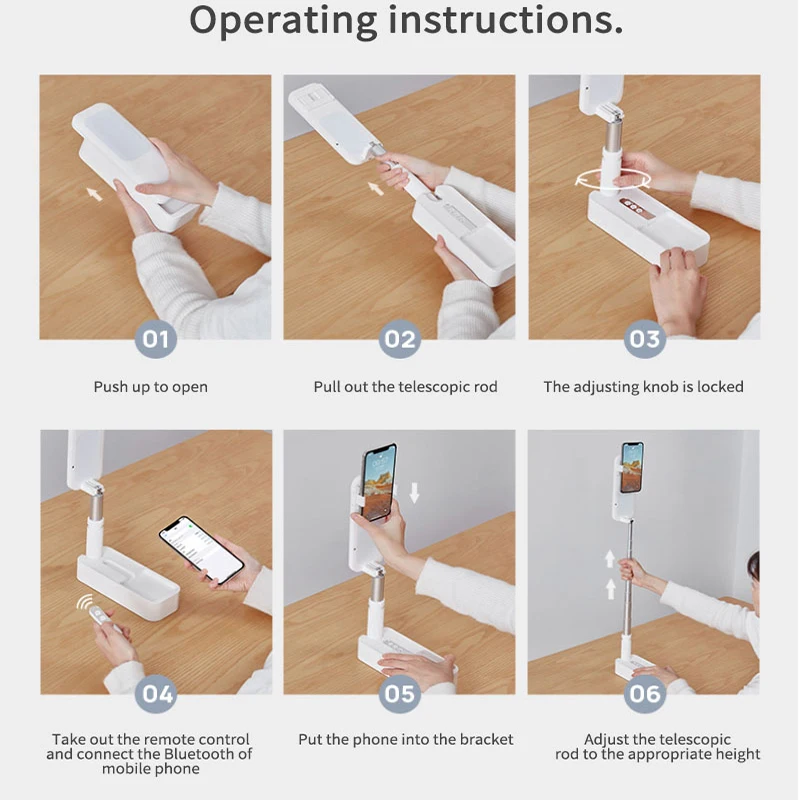 Operating instructions.

01

Push up to open

02

Pull out the telescopic rod

03

The adjusting knob is locked

04

Take out the remote control and connect the Bluetooth of mobile phone

05

Put the phone into the bracket

06

Adjust the telescopic rod to the appropriate height