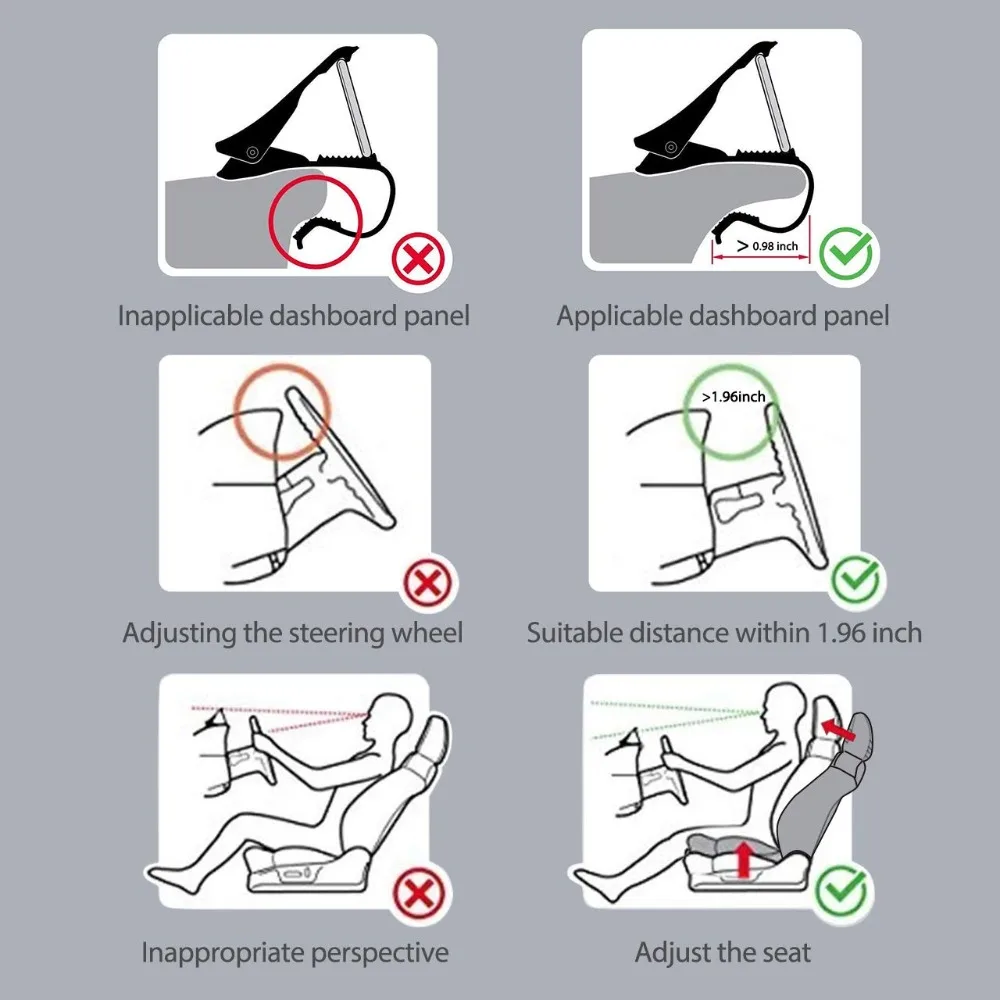 Inapplicable dashboard panel

> 0.98 inch

Applicable dashboard panel

Adjusting the steering wheel

>1.96inch

Suitable distance within 1.96 inch

Inappropriate perspective

Adjust the seat