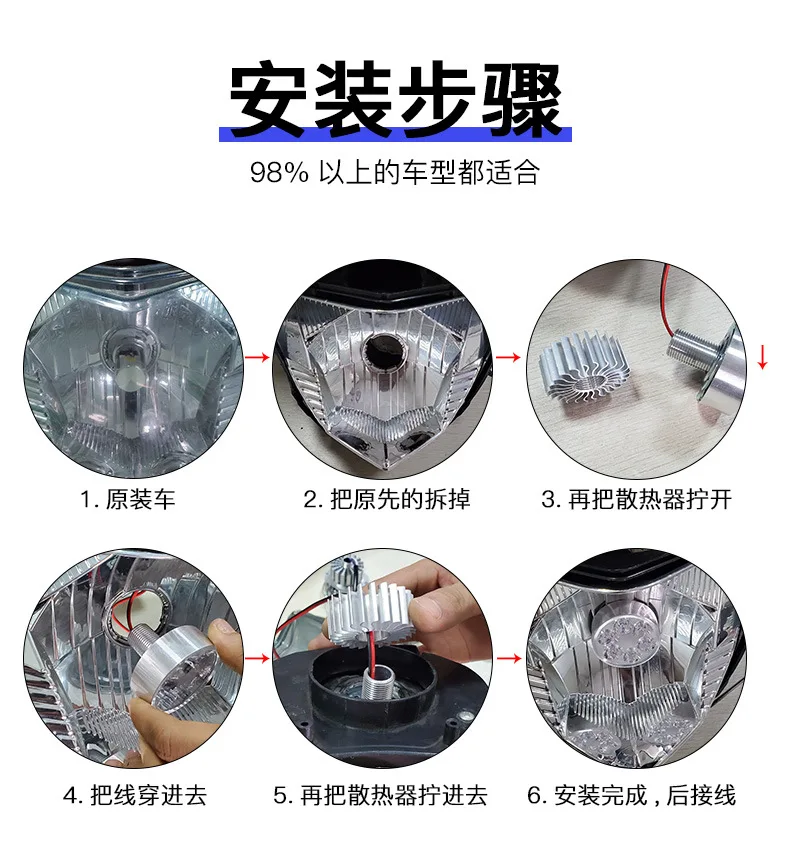 安装步骤

98% 以上的车型都适合

1. 原装车

2. 把原先的拆掉

3. 再把散热器拧开

4. 把线穿进去

5. 再把散热器拧进去

6. 安装完成，后接线