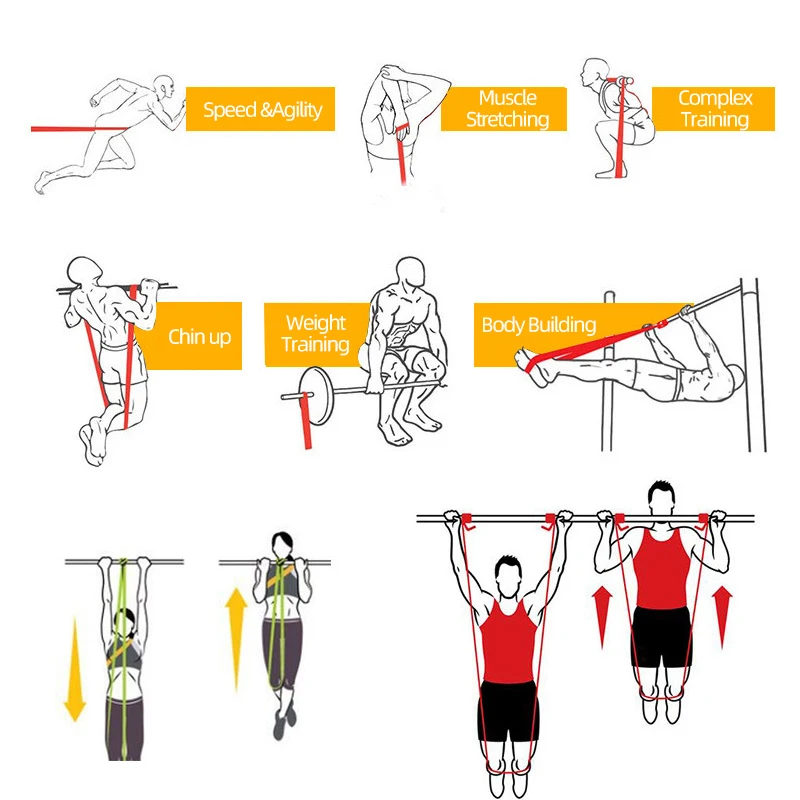 Speed &Agility

Muscle Stretching

Complex Training

Chin up

Weight Training

Body Building