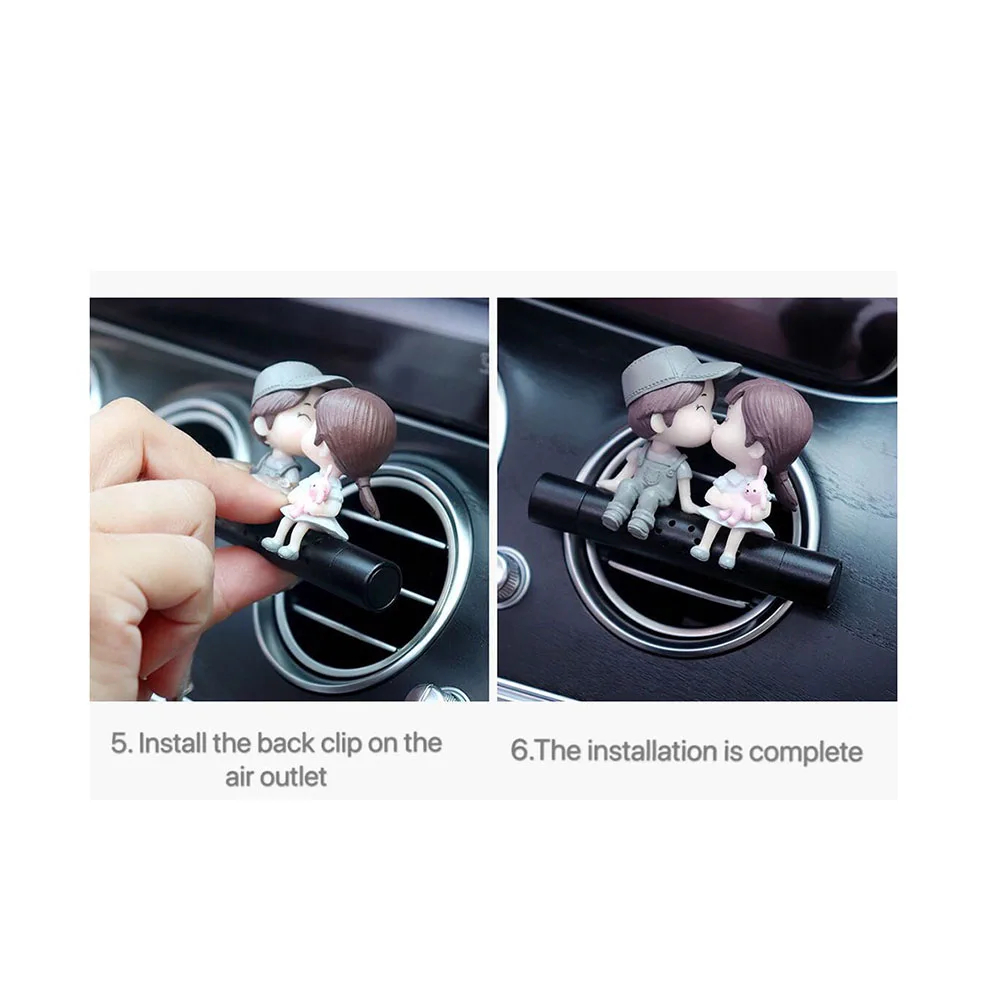 5. Install the back clip on the air outlet

6.The installation is complete