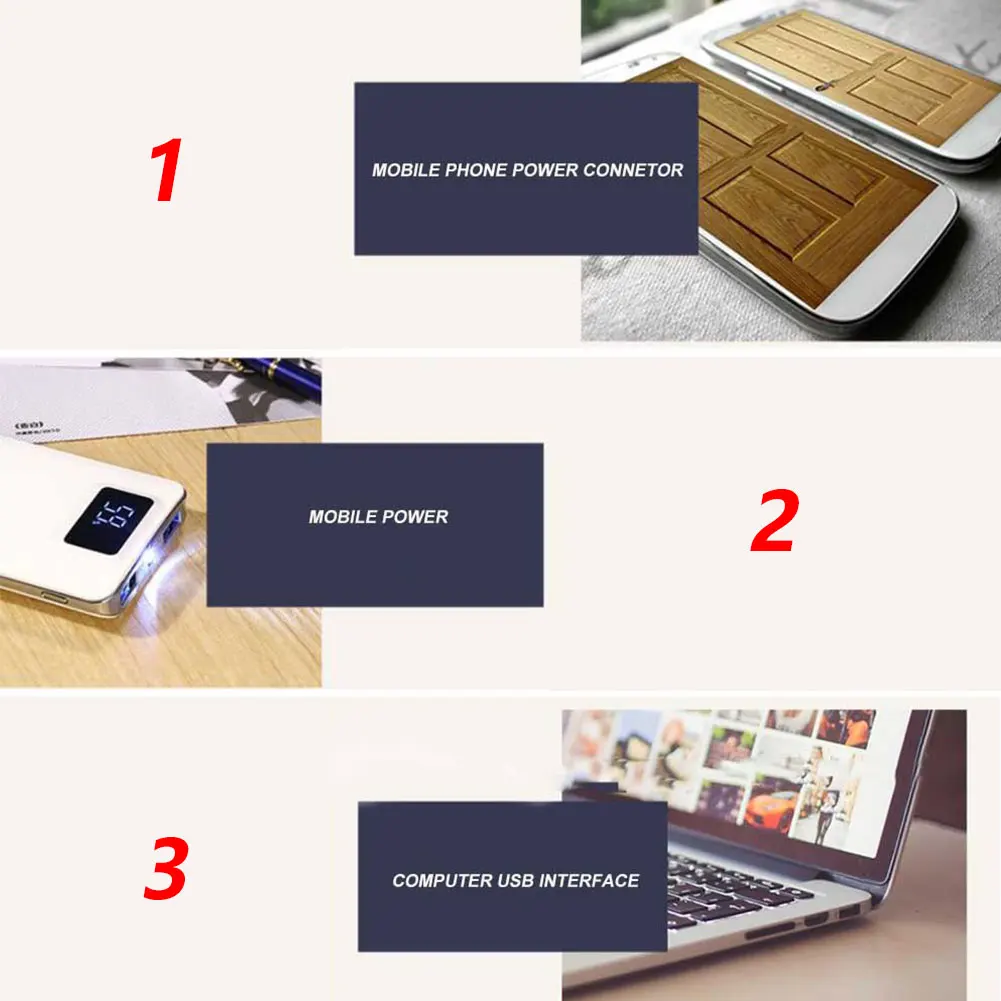 1

MOBILE PHONE POWER CONNETOR

MOBILE POWER

2

3

COMPUTER USB INTERFACE