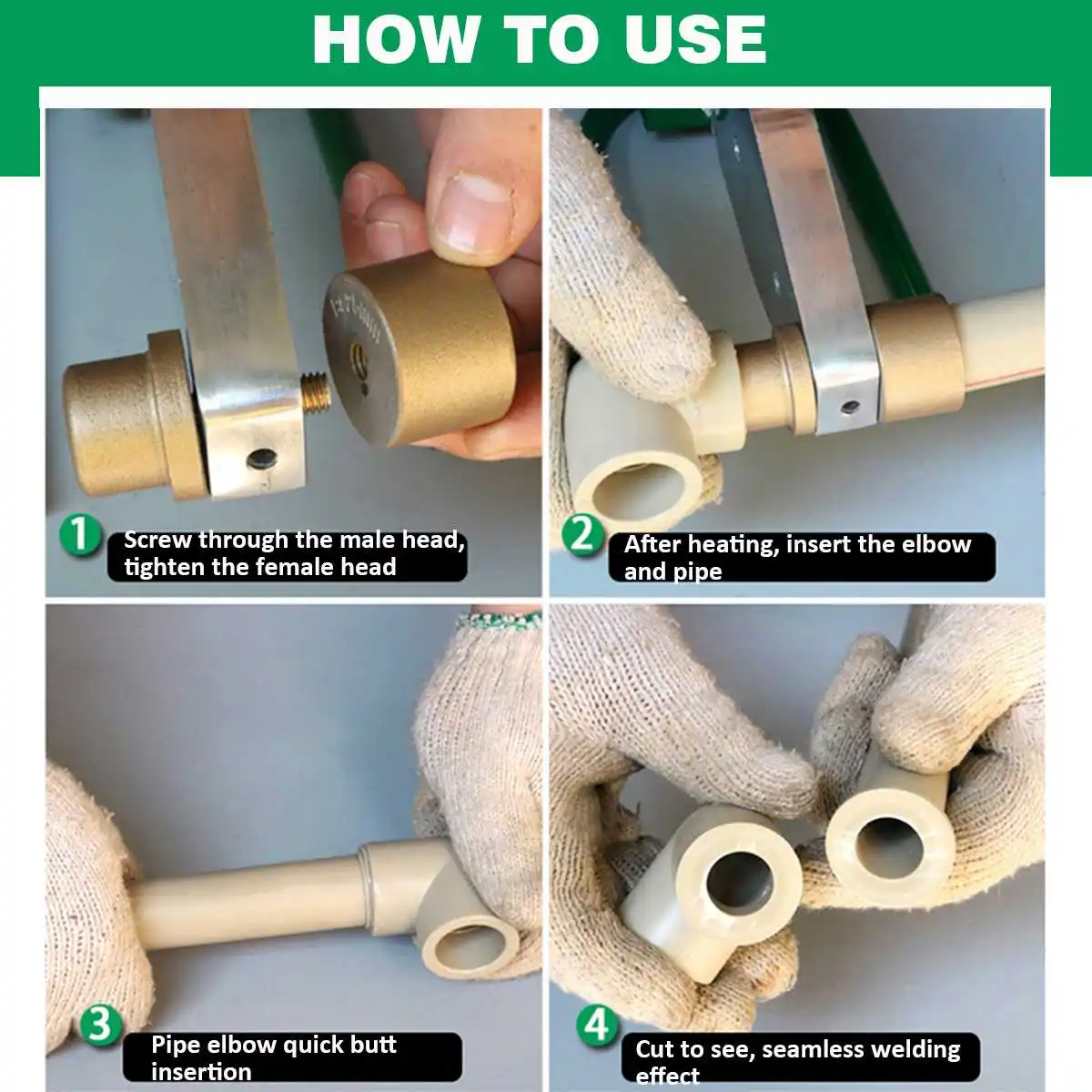 HOW TO USE

1 Screw through the male head, tighten the female head

2 After heating, insert the elbow and pipe

3 Pipe elbow quick butt insertion

4 Cut to see, seamless welding effect