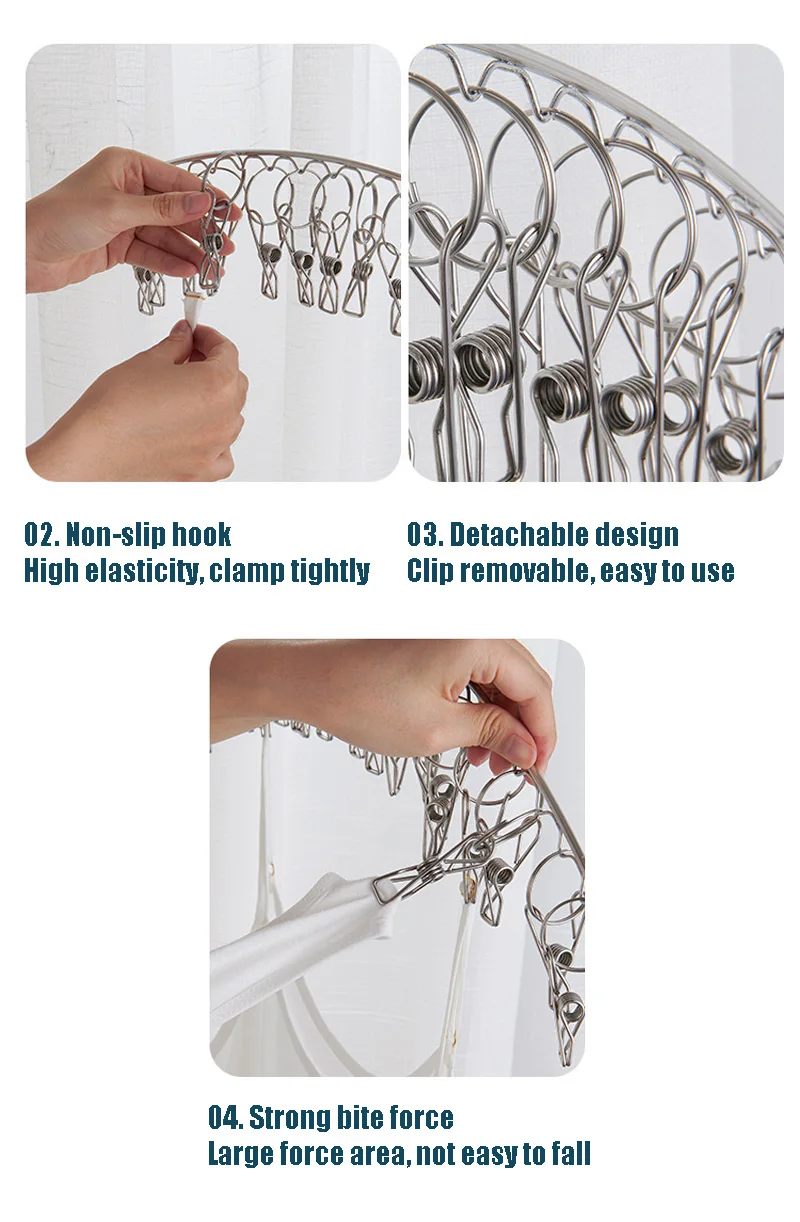 02. Non-slip hook
High elasticity, clamp tightly

03. Detachable design
Clip removable, easy to use

04. Strong bite force
Large force area, not easy to fall