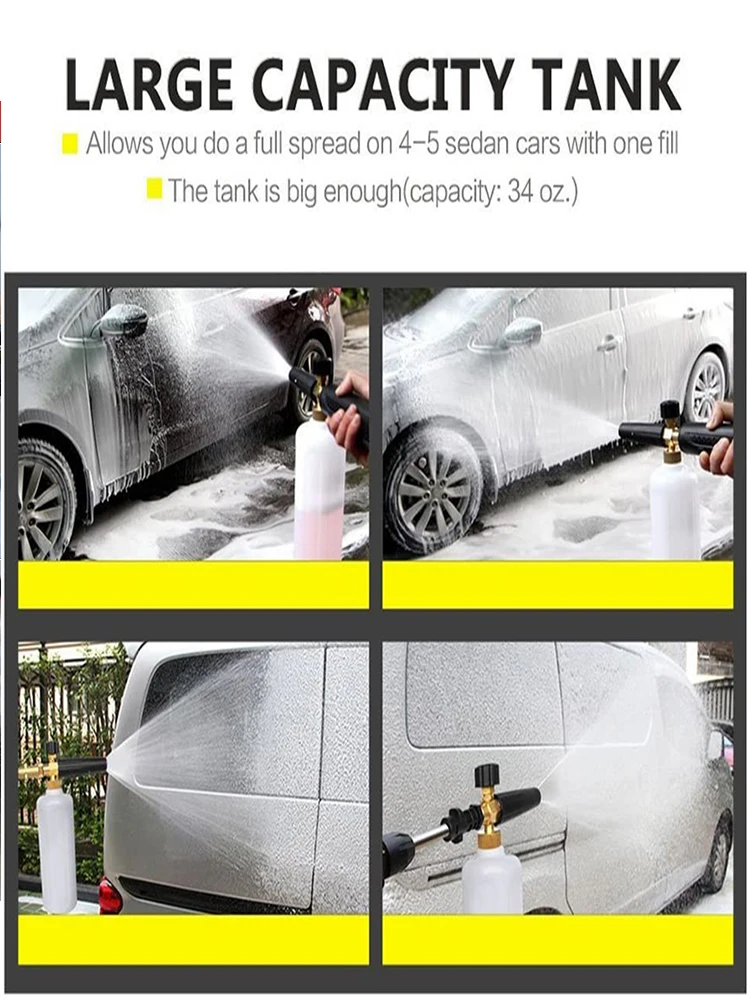 LARGE CAPACITY TANK

Allows you do a full spread on 4–5 sedan cars with one fill

The tank is big enough(capacity: 34 oz.)