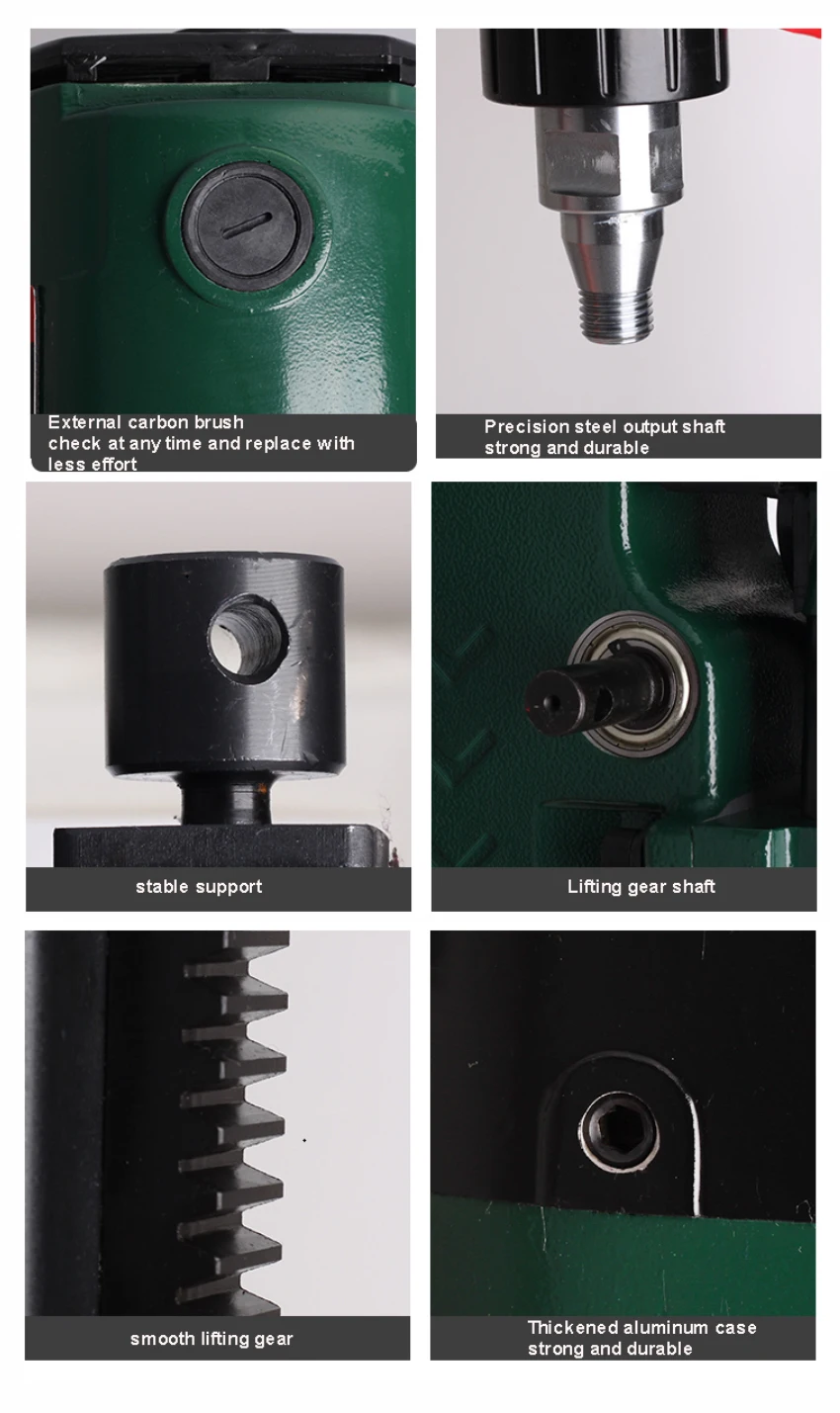 External carbon brush
check at any time and replace with less effort

Precision steel output shaft
strong and durable

stable support

Lifting gear shaft

smooth lifting gear

Thickened aluminum case
strong and durable