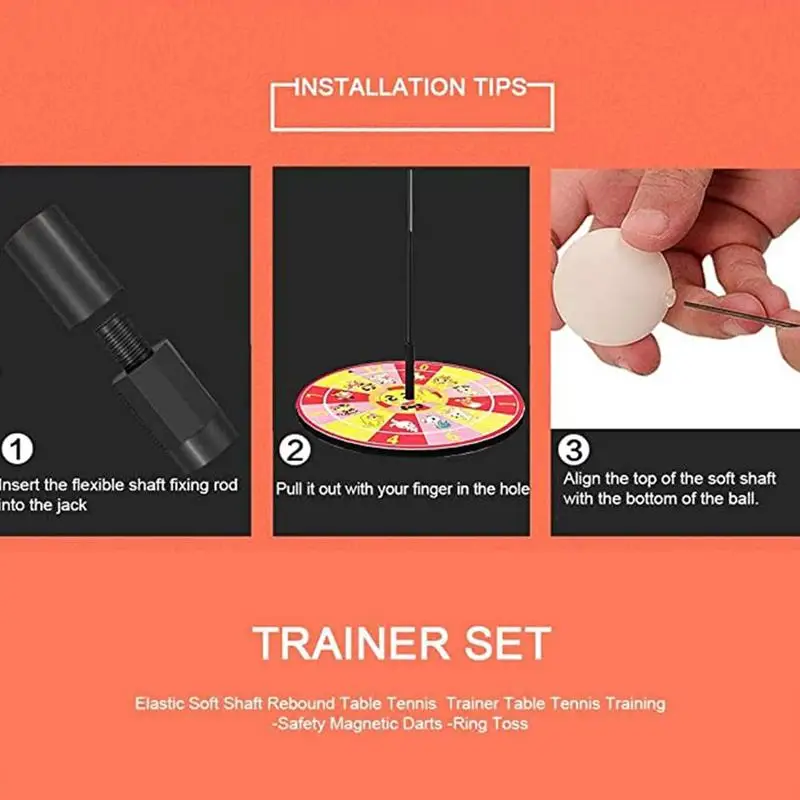 INSTALLATION TIPS

1
Insert the flexible shaft fixing rod into the jack

2
Pull it out with your finger in the hole

3
Align the top of the soft shaft with the bottom of the ball.

TRAINER SET

Elastic Soft Shaft Rebound Table Tennis Trainer Table Tennis Training -Safety Magnetic Darts -Ring Toss