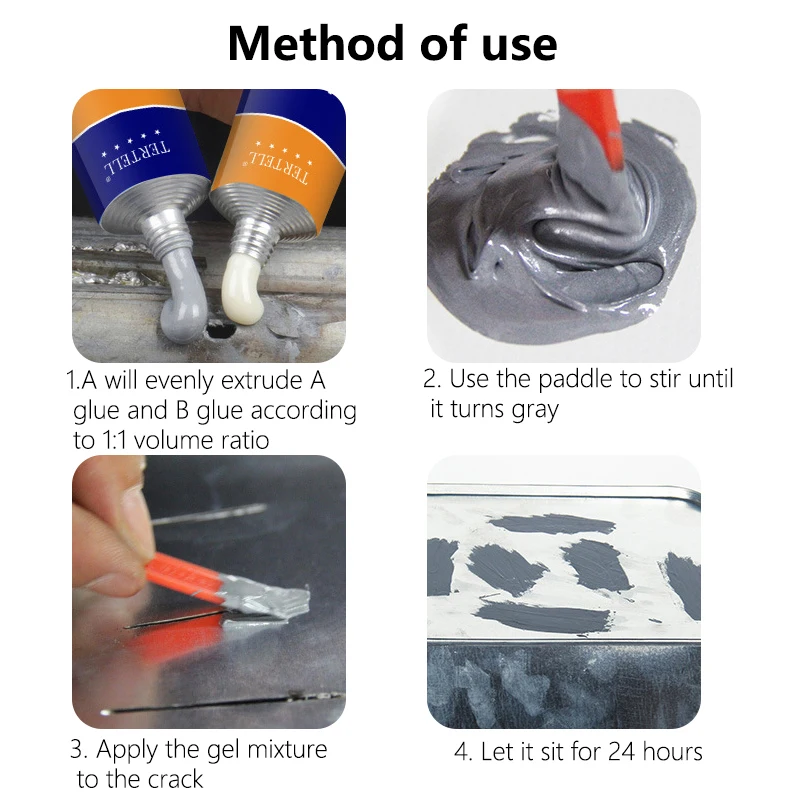 Method of use

TERTELL

TERTELL

1.A will evenly extrude A glue and B glue according to 1:1 volume ratio

2. Use the paddle to stir until it turns gray

3. Apply the gel mixture to the crack

4. Let it sit for 24 hours