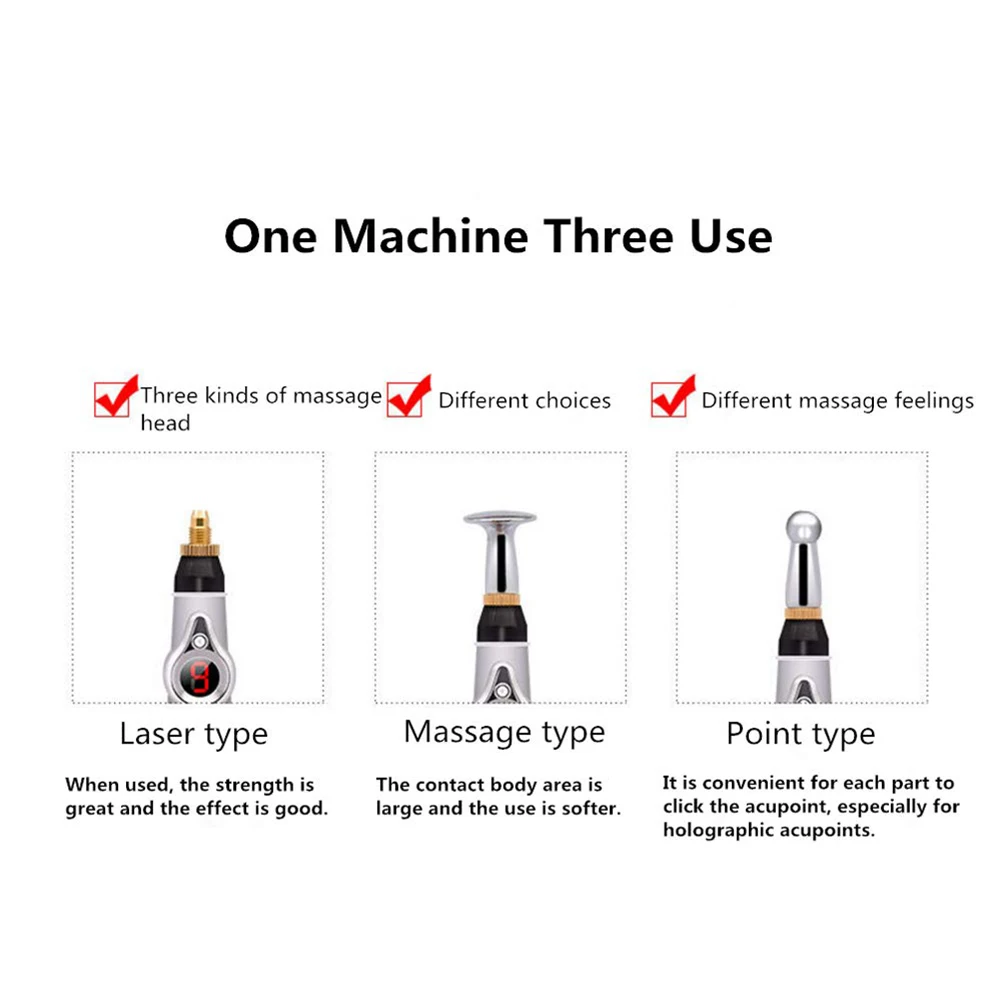 One Machine Three Use

Three kinds of massage head

Different choices

Different massage feelings

8

Laser type

When used, the strength is great and the effect is good.

Massage type

The contact body area is large and the use is softer.

Point type

It is convenient for each part to click the acupoint, especially for holographic acupoints.