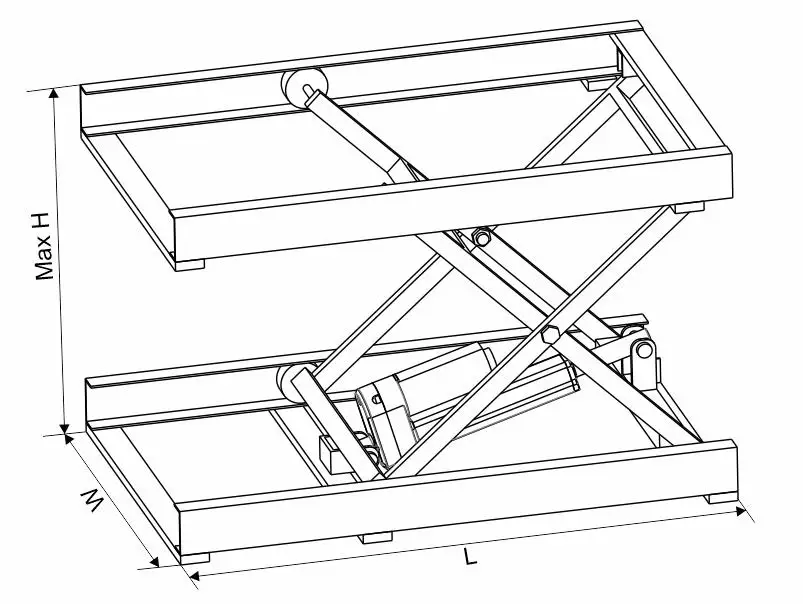 Max H
W
L