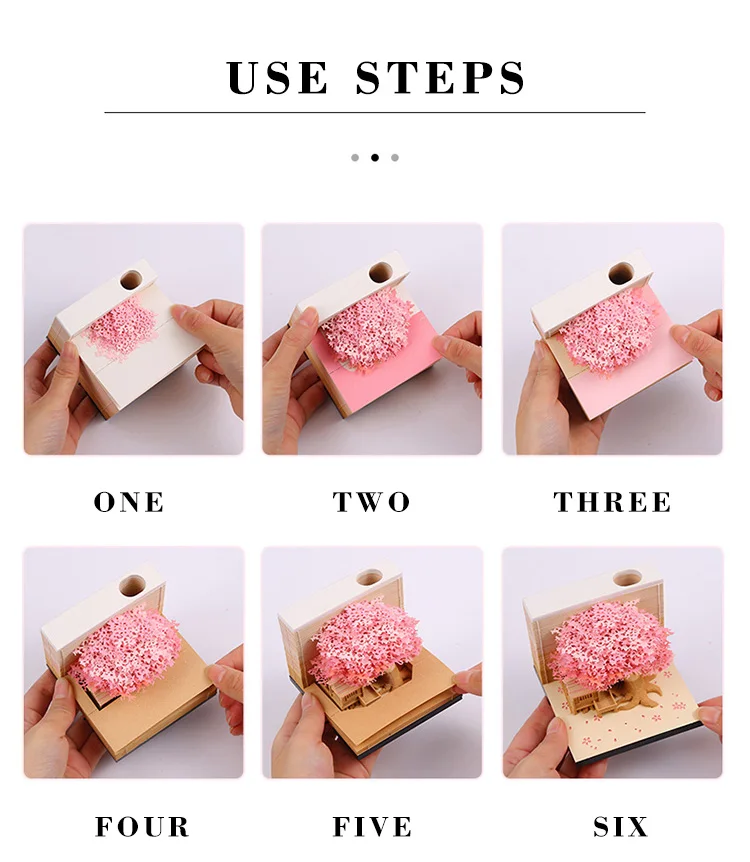 USE STEPS

ONE

TWO

THREE

FOUR

FIVE

SIX