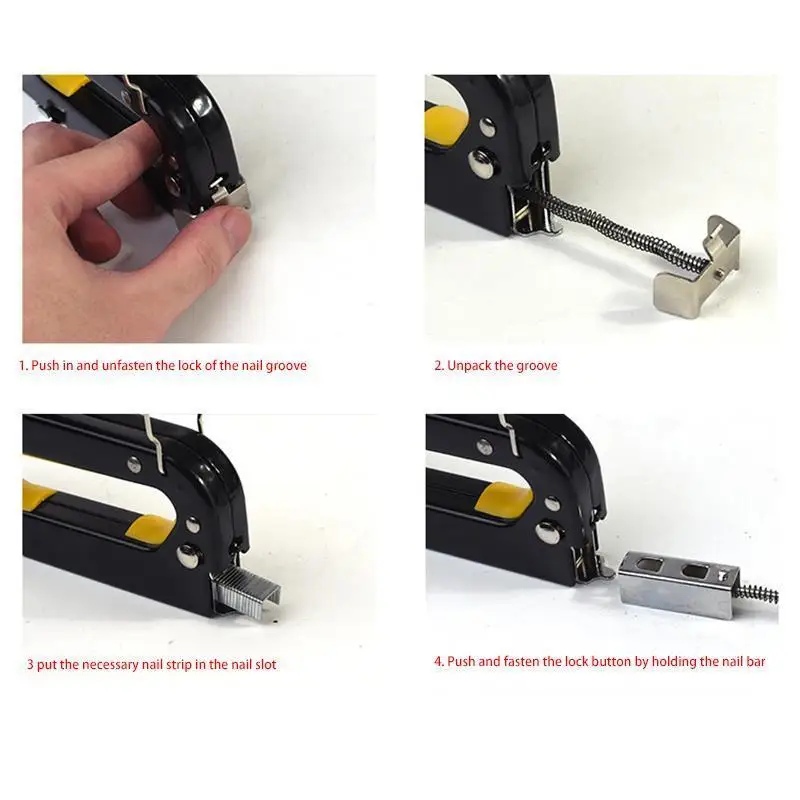 1. Push in and unfasten the lock of the nail groove

2. Unpack the groove

3 put the necessary nail strip in the nail slot

4. Push and fasten the lock button by holding the nail bar