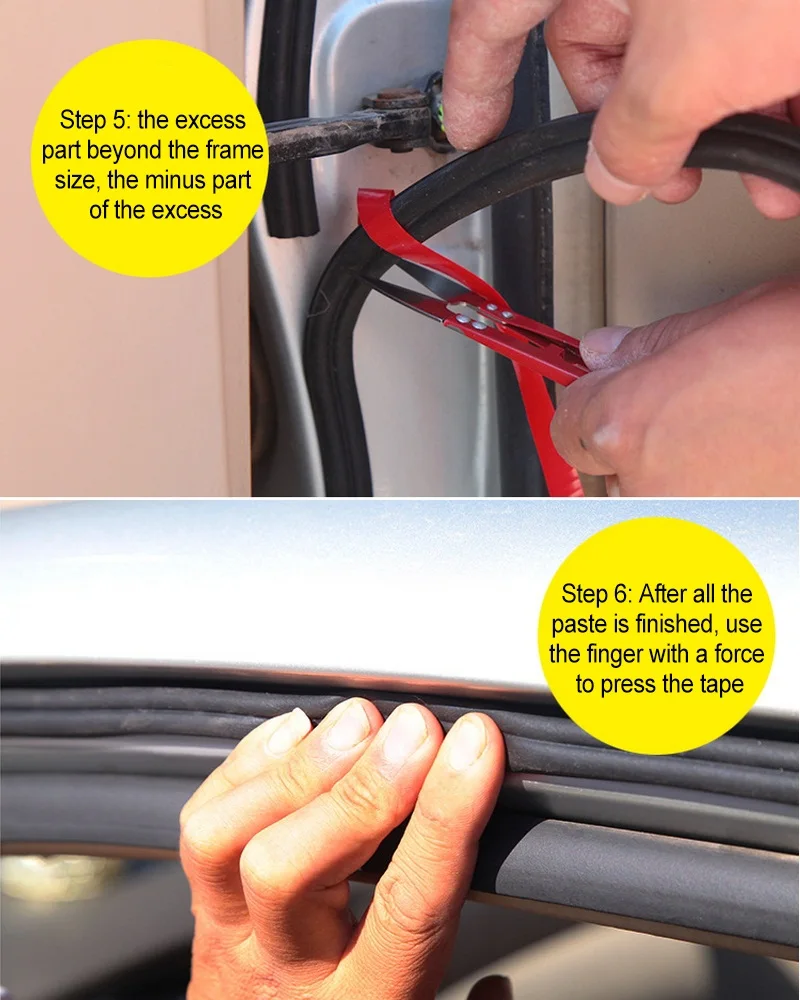 Step 5: the excess part beyond the frame size, the minus part of the excess

Step 6: After all the paste is finished, use the finger with a force to press the tape