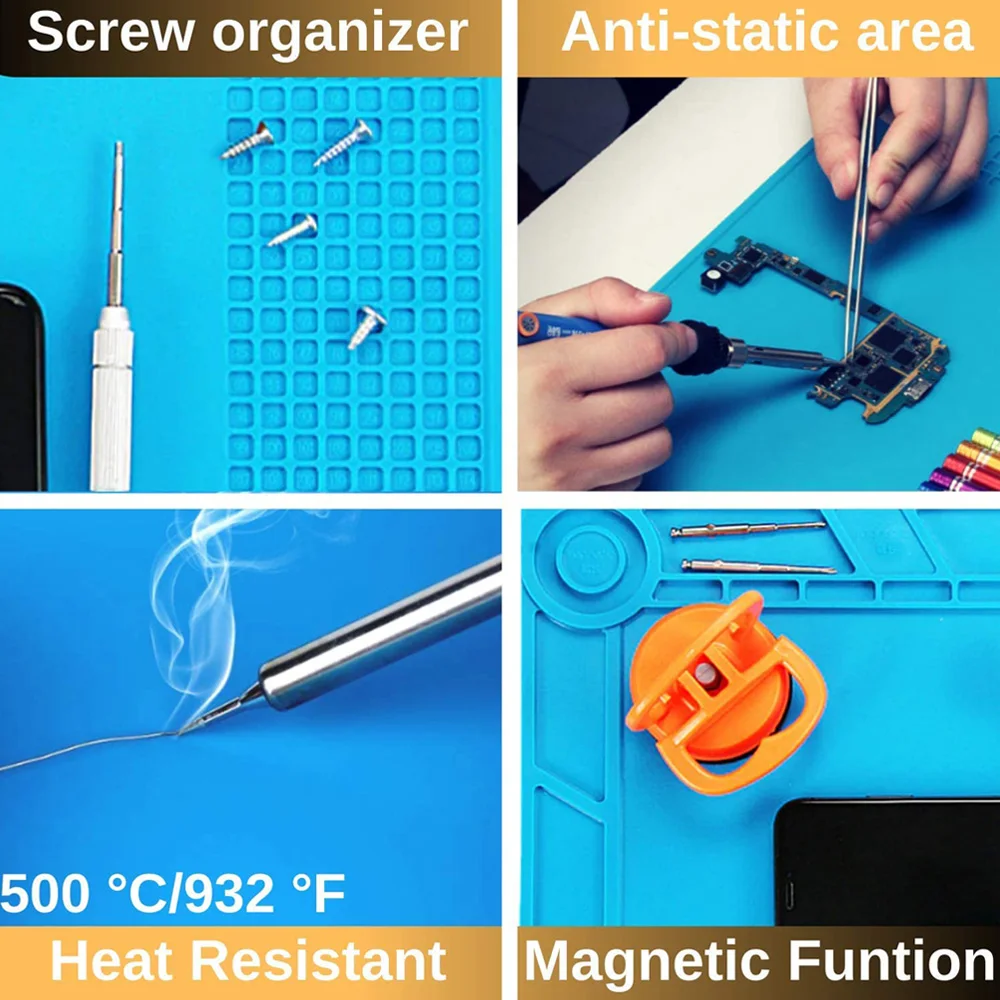 Screw organizer

Anti-static area

500 °C/932 °F

Heat Resistant

Magnetic Funtion