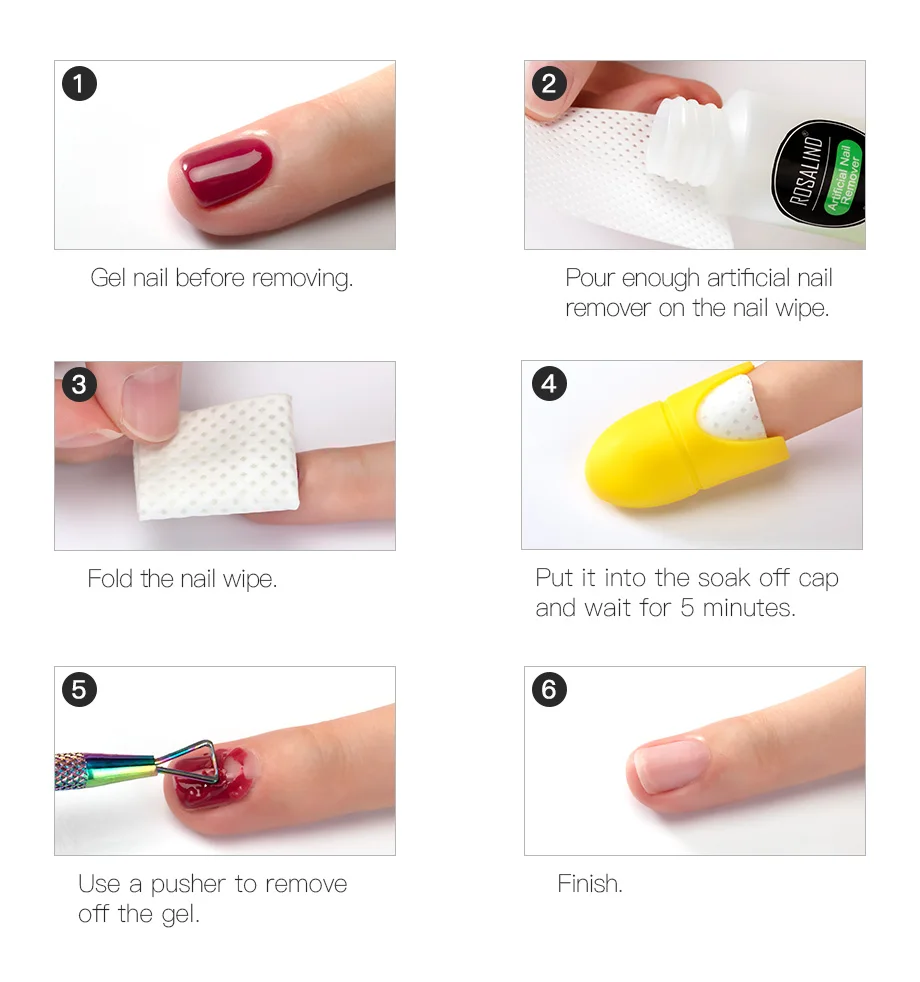 1

Gel nail before removing.

2

ROSALIND
Artificial Nail Remover

Pour enough artificial nail remover on the nail wipe.

3

Fold the nail wipe.

4

Put it into the soak off cap and wait for 5 minutes.

5

Use a pusher to remove off the gel.

6

Finish.