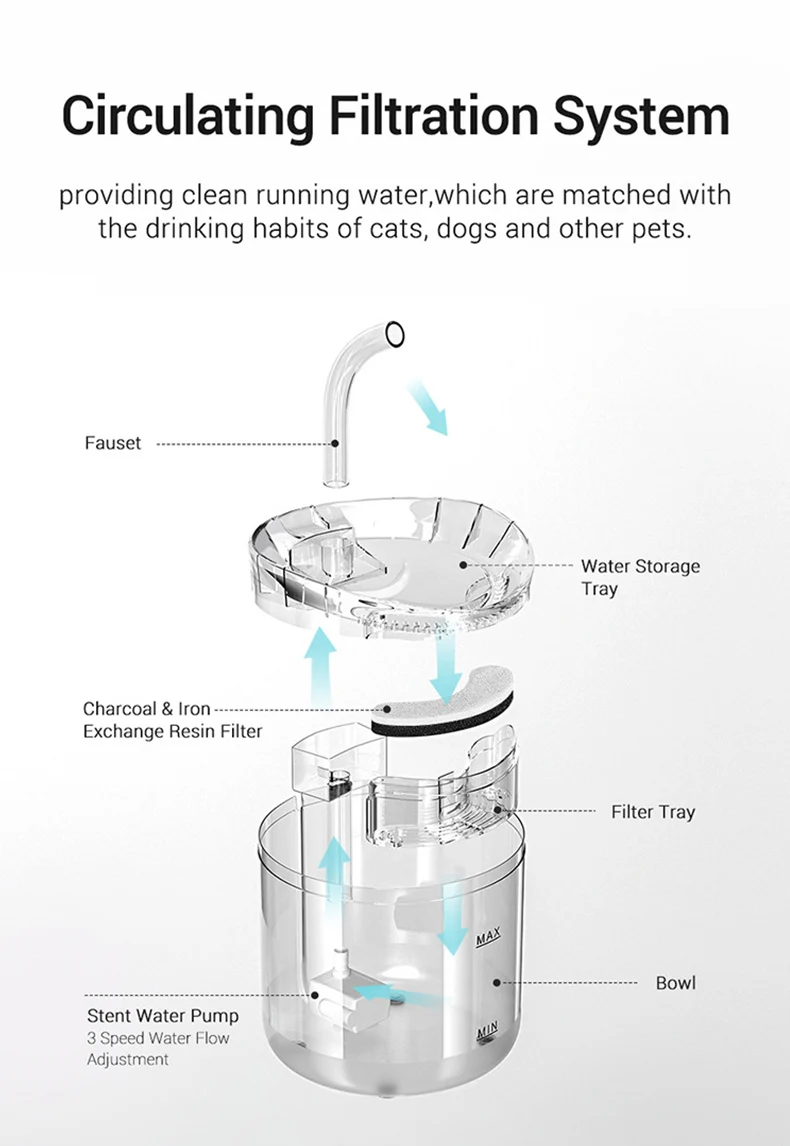 Circulating Filtration System

providing clean running water,which are matched with the drinking habits of cats, dogs and other pets.

Fauset

Water Storage Tray

Charcoal & Iron Exchange Resin Filter

Filter Tray

MAX

Bowl

MIN

Stent Water Pump
3 Speed Water Flow Adjustment