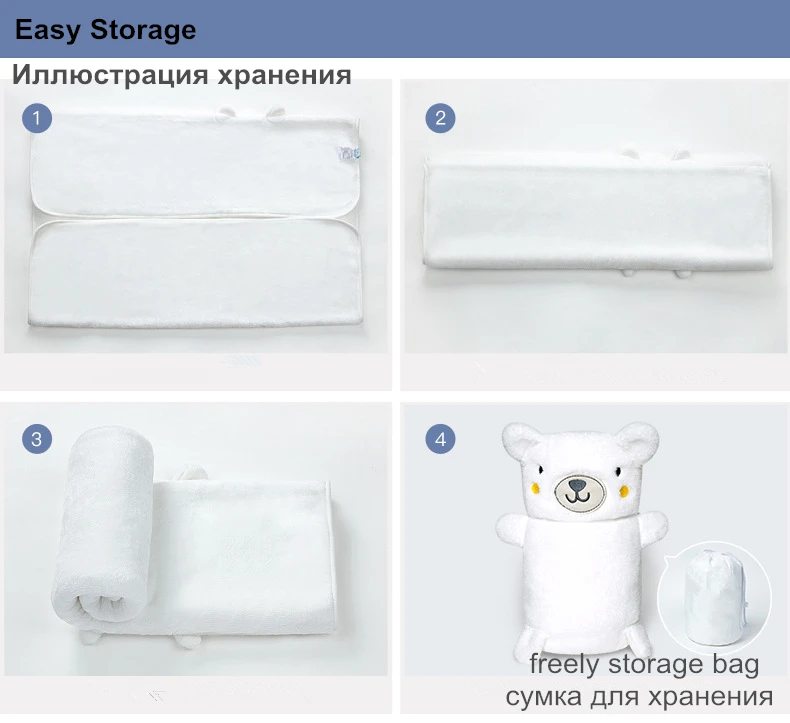 Easy Storage

Иллюстрация хранения

1

2

3

4

freely storage bag
сумка для хранения