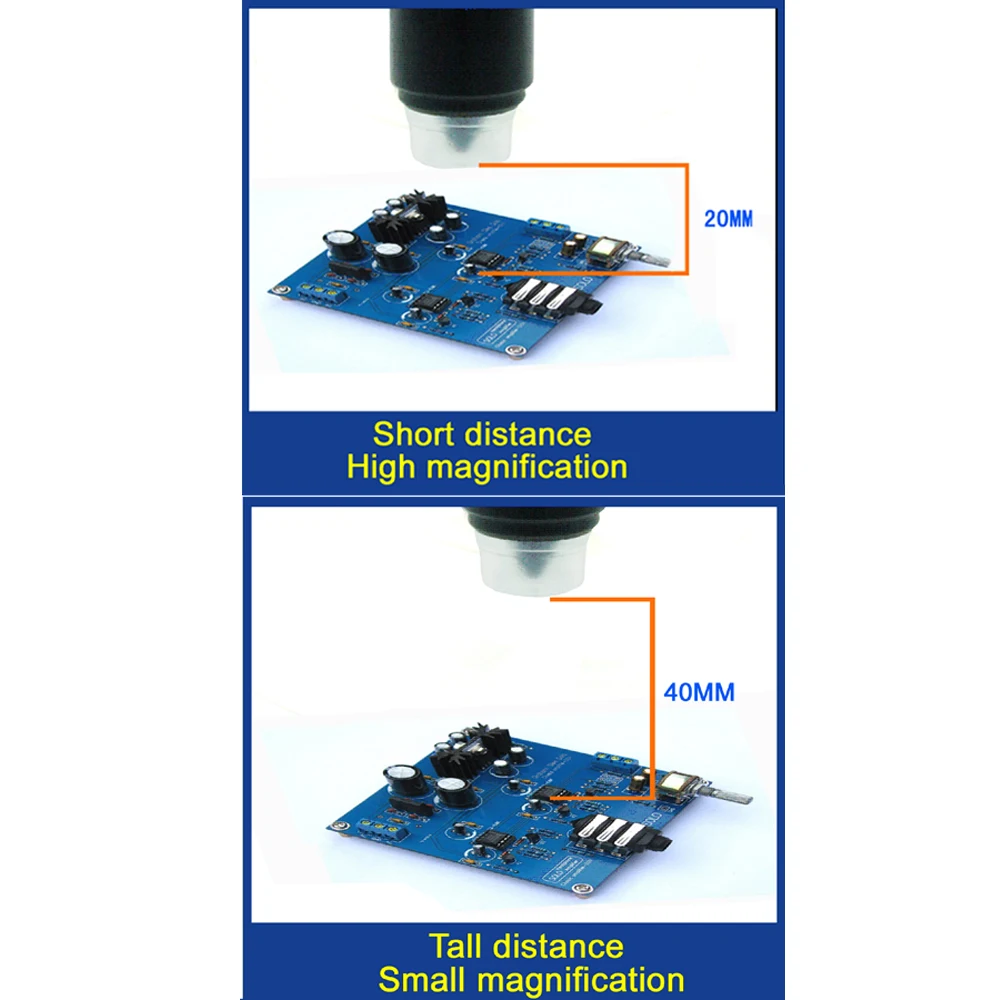 20MM

Short distance
High magnification

40MM

Tall distance
Small magnification