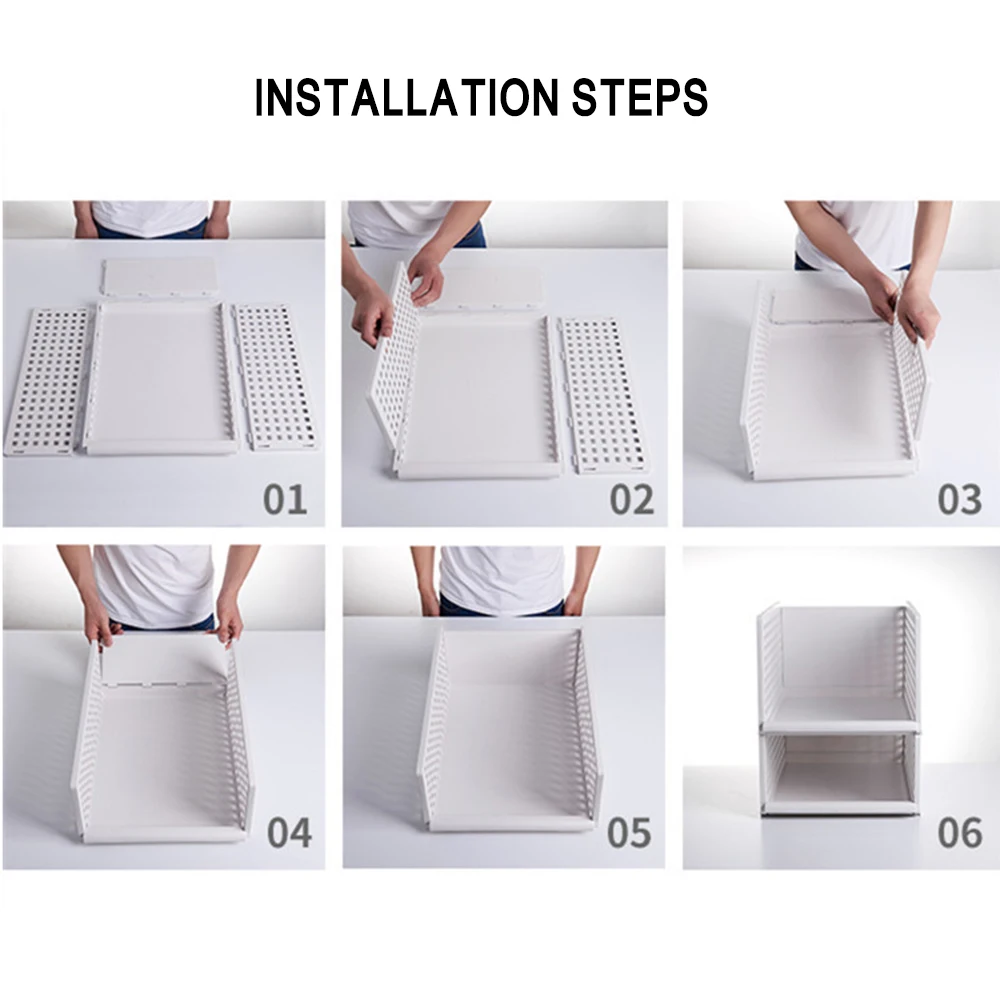 INSTALLATION STEPS

01

02

03

04

05

06