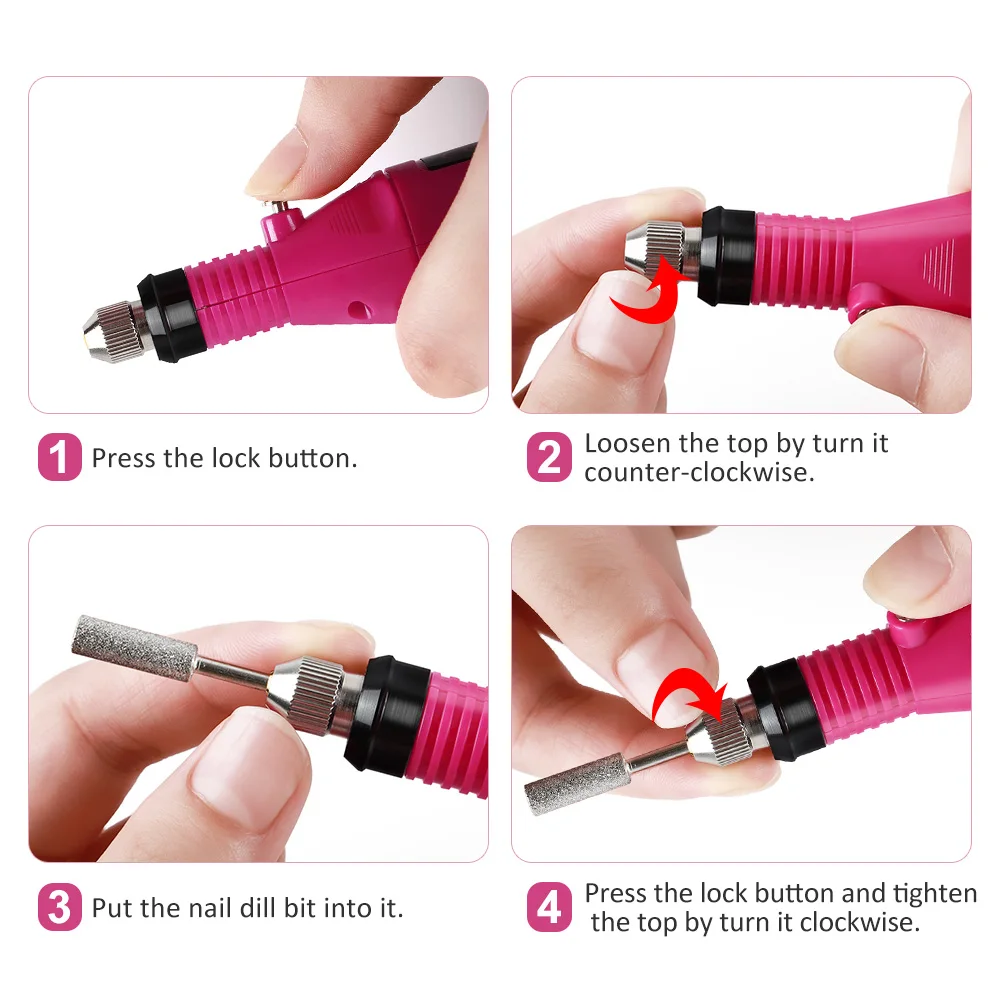 1 Press the lock button.

2 Loosen the top by turn it counter-clockwise.

3 Put the nail dill bit into it.

4 Press the lock button and tighten the top by turn it clockwise.