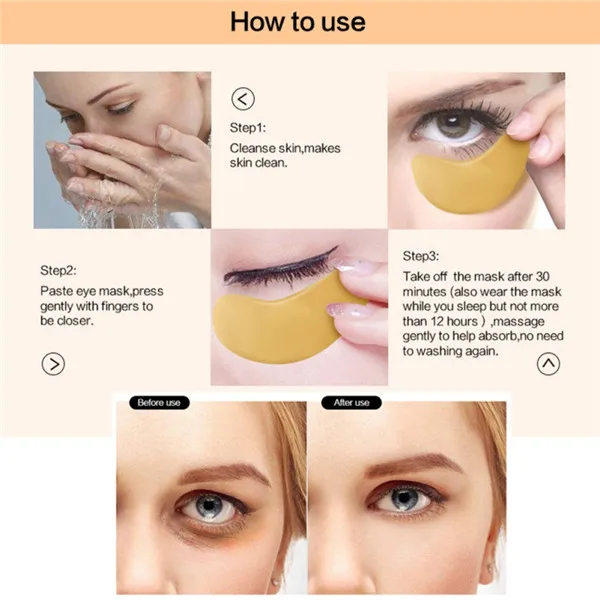 How to use

Step1:
Cleanse skin,makes skin clean.

Step2:
Paste eye mask,press gently with fingers to be closer.

Step3:
Take off the mask after 30 minutes (also wear the mask while you sleep but not more than 12 hours ) ,massage gently to help absorb,no need to washing again.

Before use

After use