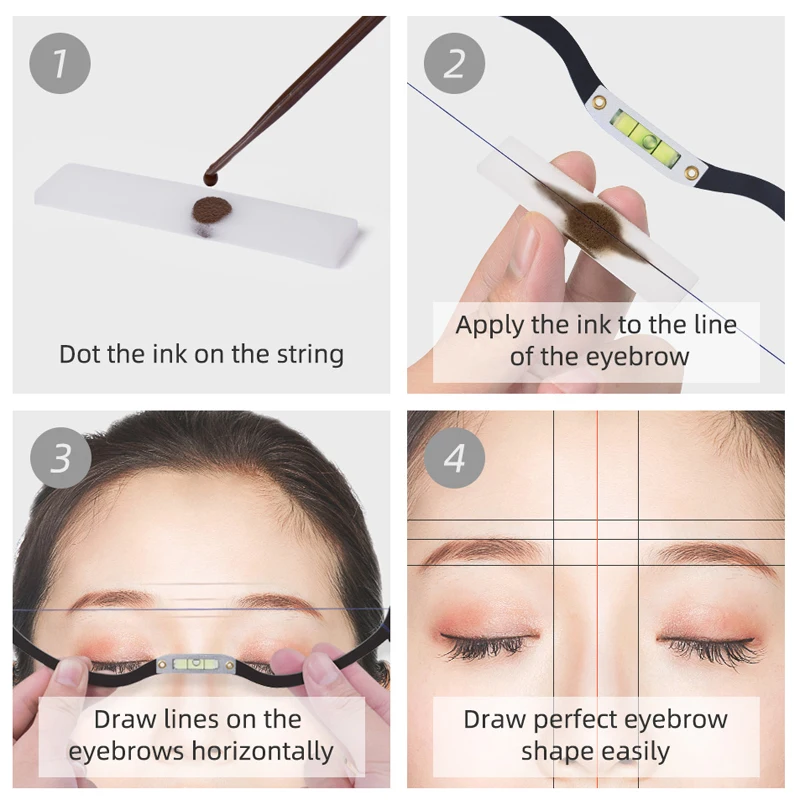 1

Dot the ink on the string

2

Apply the ink to the line of the eyebrow

3

Draw lines on the eyebrows horizontally

4

Draw perfect eyebrow shape easily