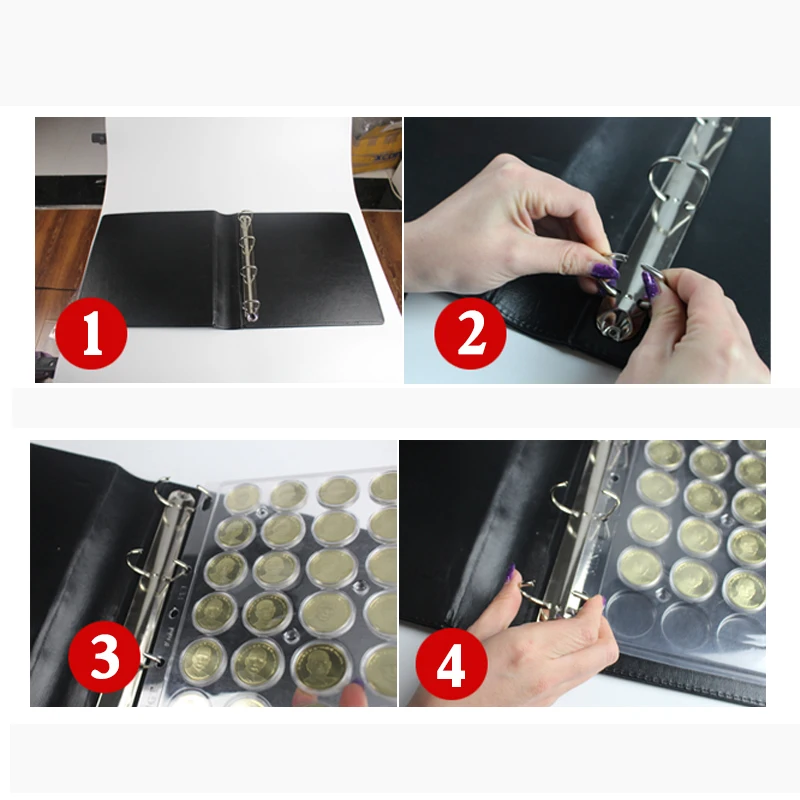 1

2

3

4