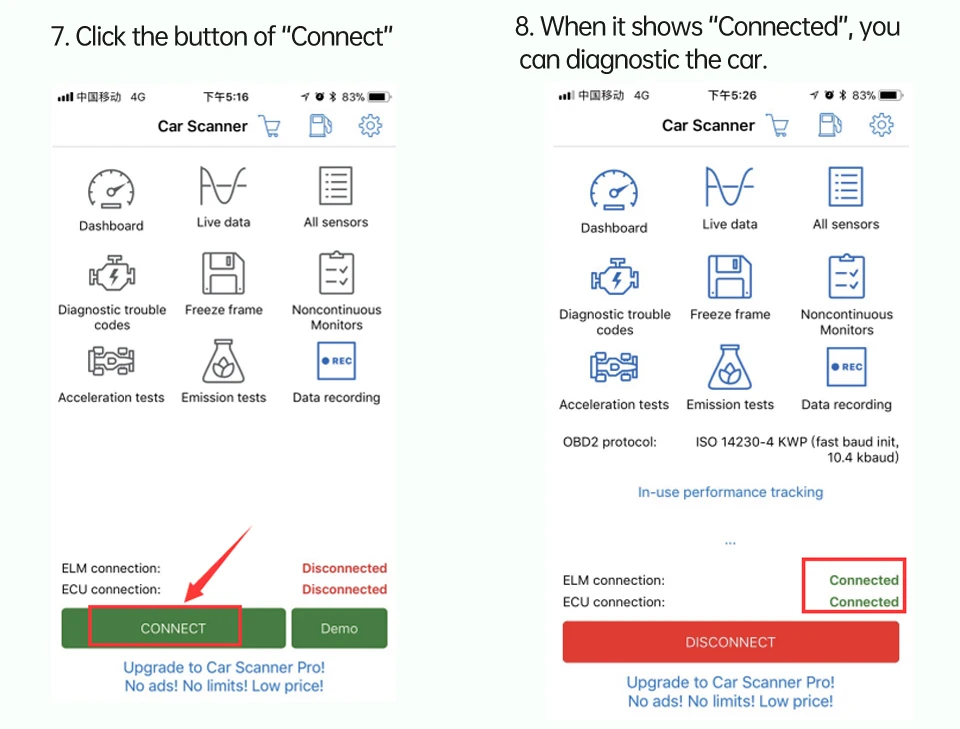 7. Click the button of "Connect"

中国移动 4G 下午5:16 83%

Car Scanner

Dashboard

Live data

All sensors

Diagnostic trouble codes

Freeze frame

Noncontinuous Monitors

Acceleration tests

Emission tests

REC

Data recording

ELM connection: Disconnected

ECU connection: Disconnected

CONNECT

Demo

Upgrade to Car Scanner Pro!
No ads! No limits! Low price!

8. When it shows "Connected", you can diagnostic the car.

中国移动 4G 下午5:26 83%

Car Scanner

Dashboard

Live data

All sensors

Diagnostic trouble codes

Freeze frame

Noncontinuous Monitors

Acceleration tests

Emission tests

REC

Data recording

OBD2 protocol: ISO 14230-4 KWP (fast baud init, 10.4 kbaud)

In-use performance tracking

...

ELM connection: Connected

ECU connection: Connected

DISCONNECT

Upgrade to Car Scanner Pro!
No ads! No limits! Low price!