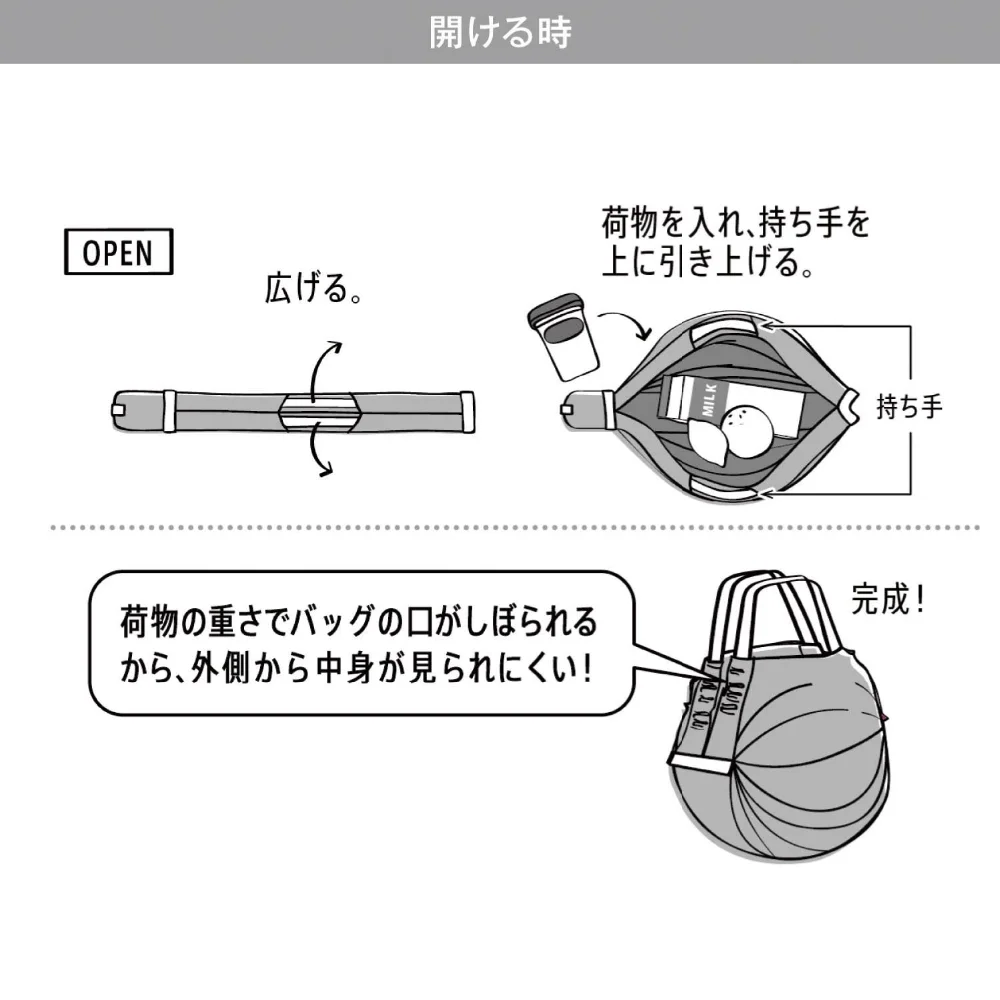 開ける時

OPEN

広げる。

荷物を入れ、持ち手を上に引き上げる。

MILK

持ち手

荷物の重さでバッグの口がしぼられるから、外側から中身が見られにくい!

完成!