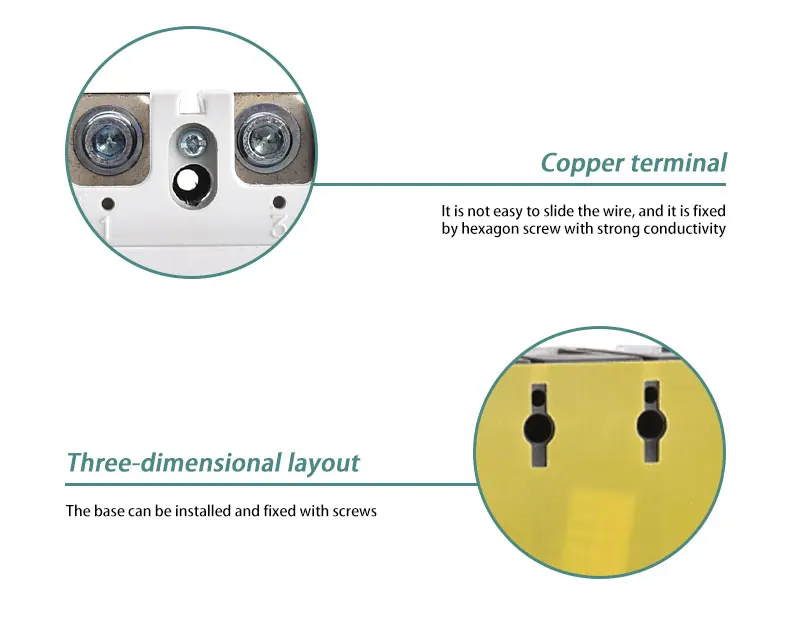 1

3

Copper terminal

It is not easy to slide the wire, and it is fixed by hexagon screw with strong conductivity

Three-dimensional layout

The base can be installed and fixed with screws