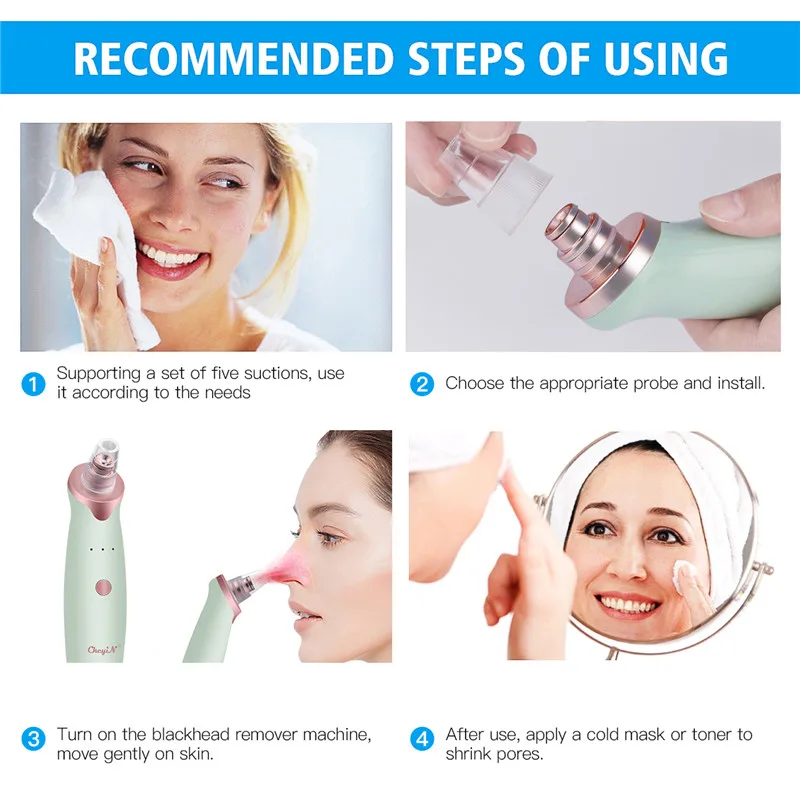 RECOMMENDED STEPS OF USING

1 Supporting a set of five suctions, use it according to the needs

2 Choose the appropriate probe and install.

CkeyiN

3 Turn on the blackhead remover machine, move gently on skin.

4 After use, apply a cold mask or toner to shrink pores.