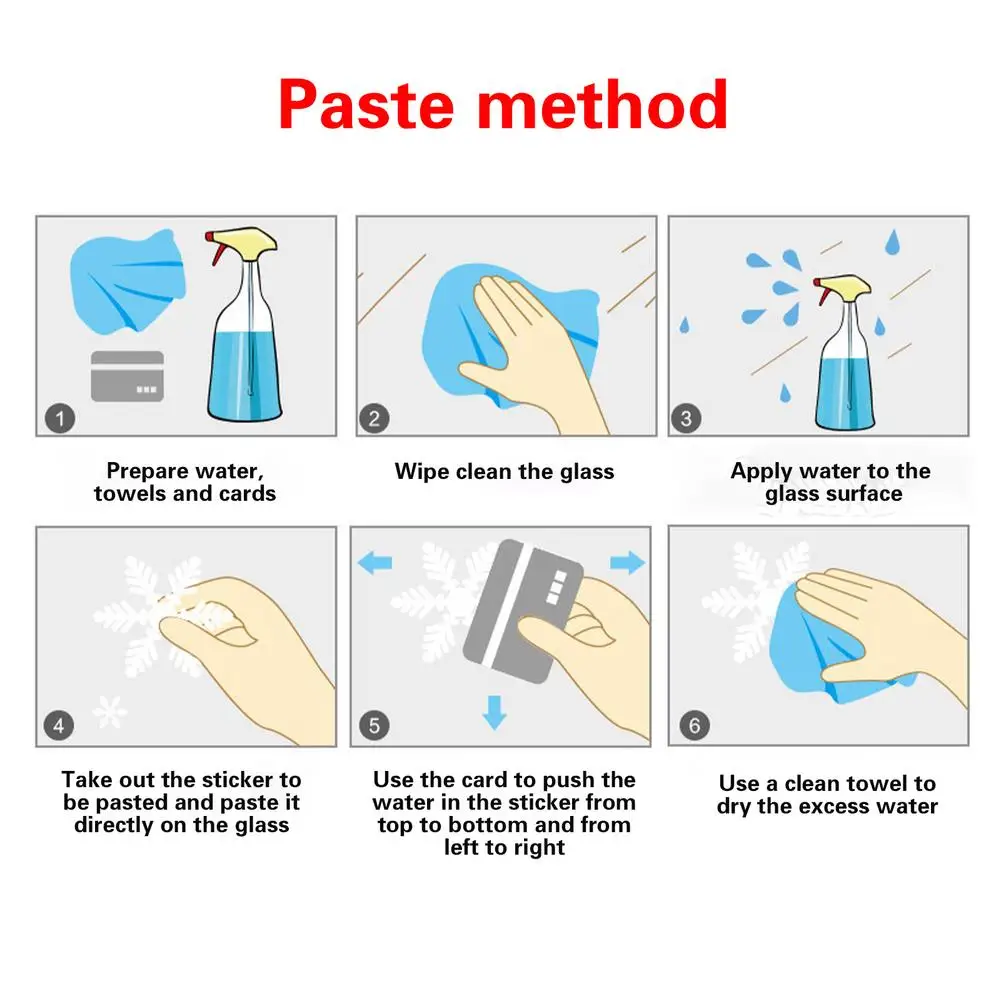 Paste method

1

Prepare water, towels and cards

2

Wipe clean the glass

3

Apply water to the glass surface

4

Take out the sticker to be pasted and paste it directly on the glass

5

Use the card to push the water in the sticker from top to bottom and from left to right

6

Use a clean towel to dry the excess water