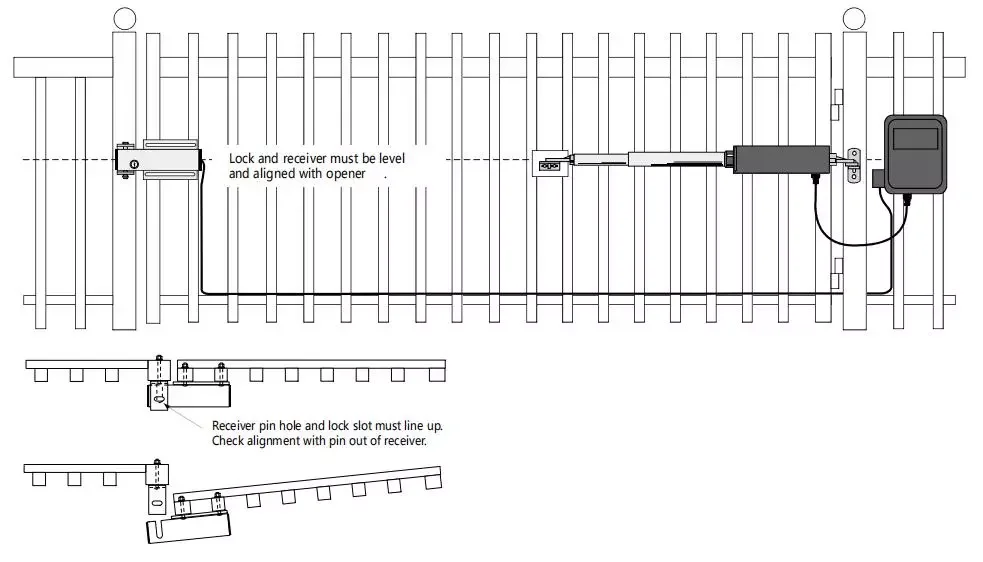 Lock and receiver must be level and aligned with opener .

Receiver pin hole and lock slot must line up. Check alignment with pin out of receiver.