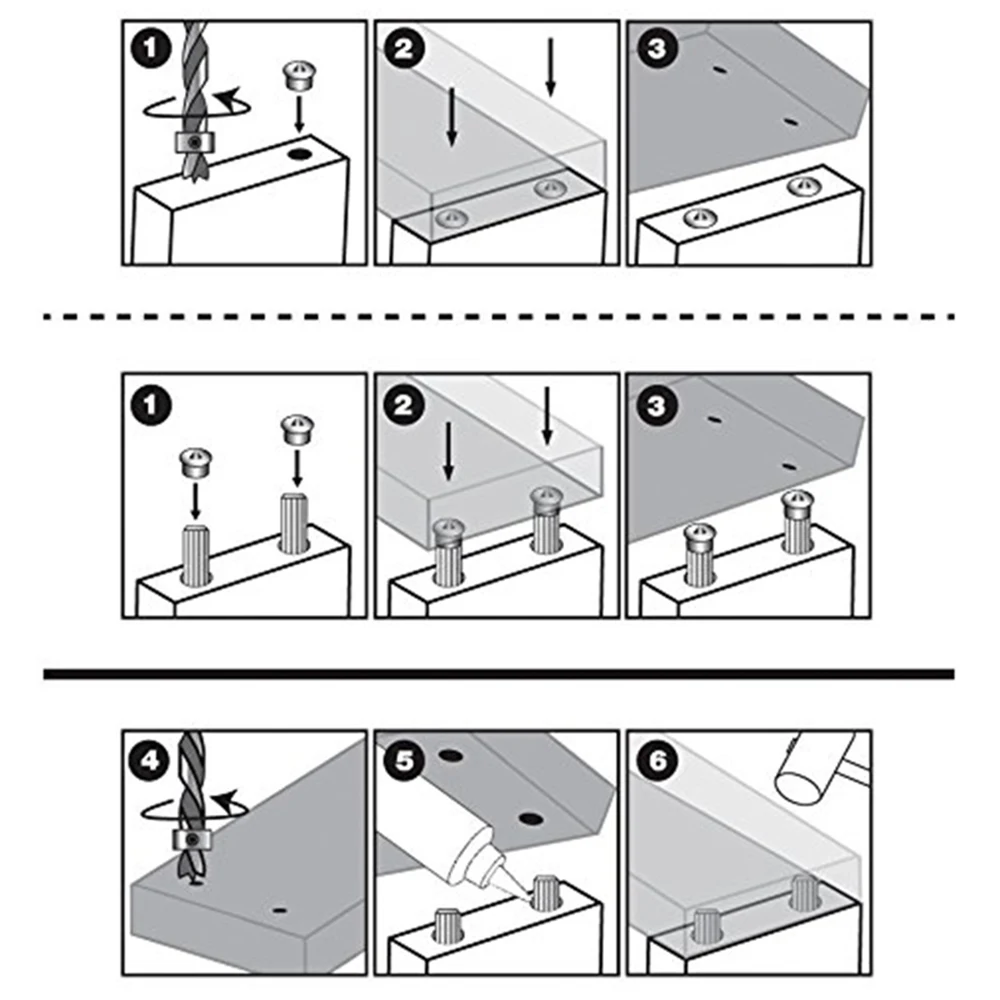 1
2
3
1
2
3
4
5
6