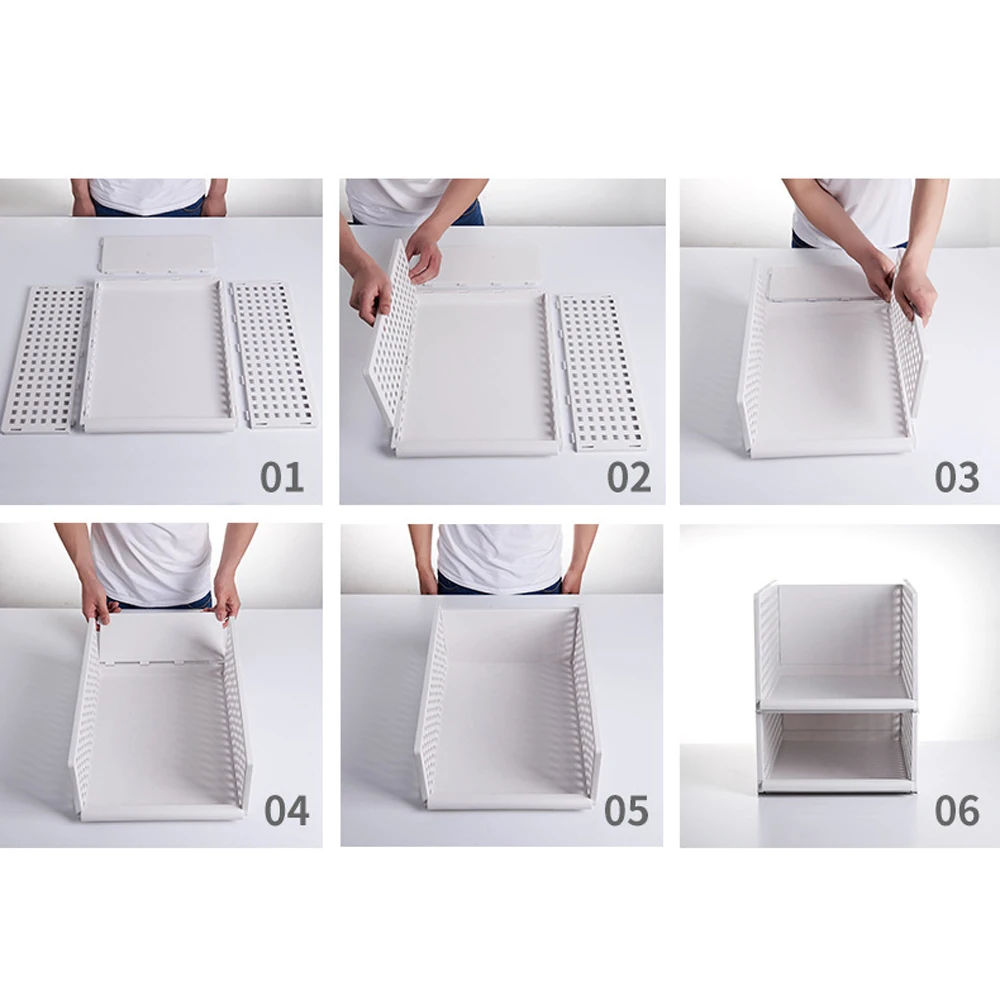 01

02

03

04

05

06