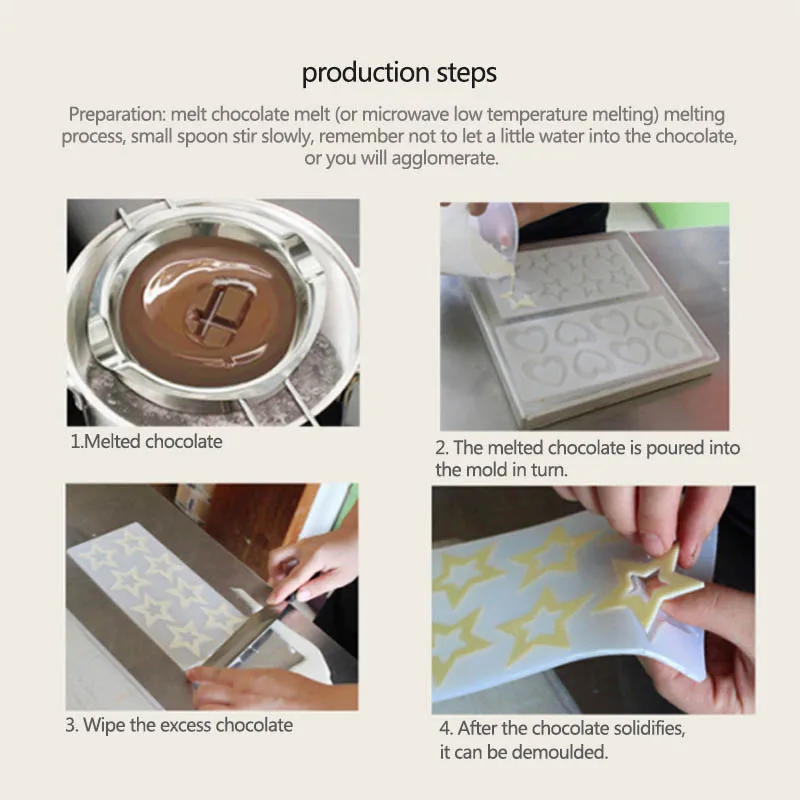 production steps

Preparation: melt chocolate melt (or microwave low temperature melting) melting process, small spoon stir slowly, remember not to let a little water into the chocolate, or you will agglomerate.

1.Melted chocolate

2. The melted chocolate is poured into the mold in turn.

3. Wipe the excess chocolate

4. After the chocolate solidifies, it can be demoulded.