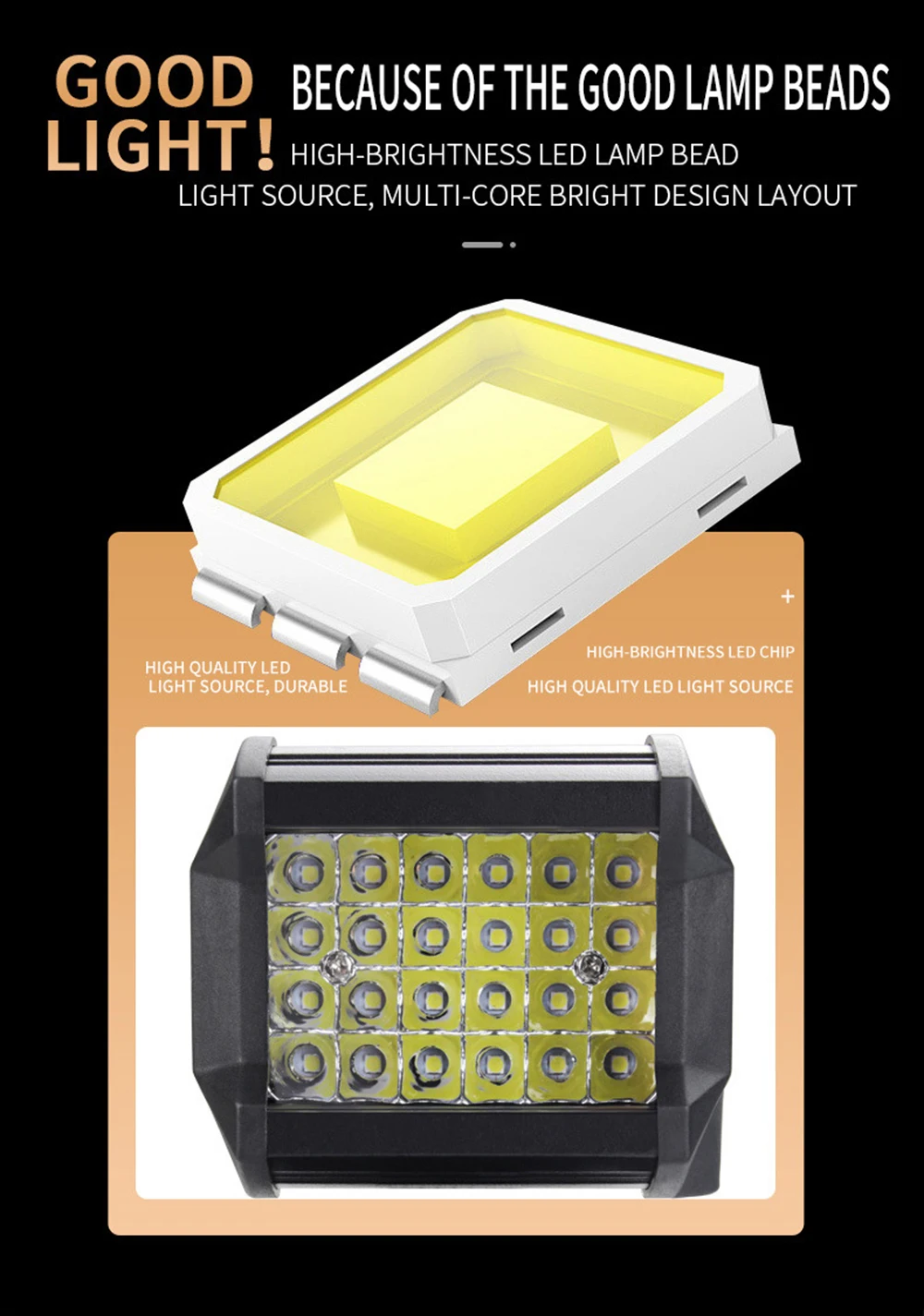 GOOD LIGHT!

BECAUSE OF THE GOOD LAMP BEADS

HIGH-BRIGHTNESS LED LAMP BEAD LIGHT SOURCE, MULTI-CORE BRIGHT DESIGN LAYOUT

+

HIGH QUALITY LED LIGHT SOURCE, DURABLE

HIGH-BRIGHTNESS LED CHIP
HIGH QUALITY LED LIGHT SOURCE