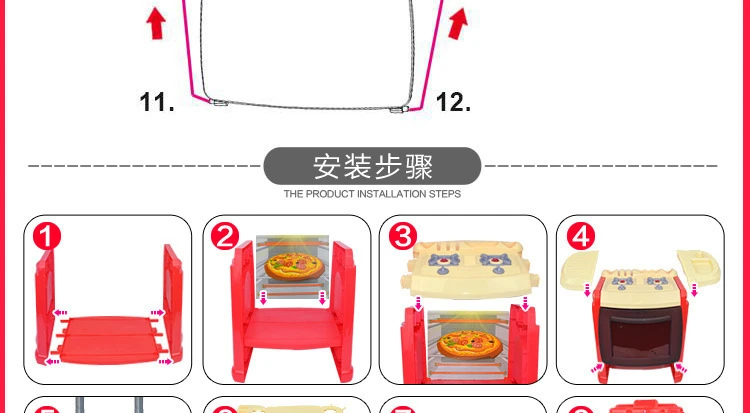 11.

12.

安装步骤

THE PRODUCT INSTALLATION STEPS

1

2

3

4