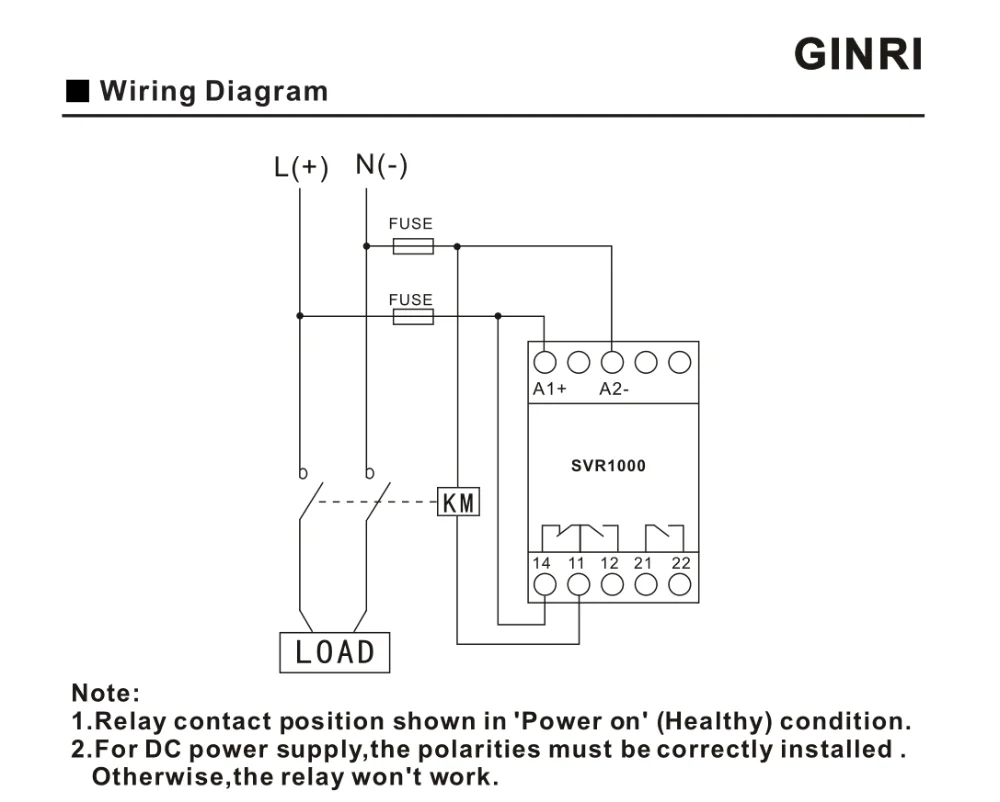 GINRI

■ Wiring Diagram

L(+) N(-)

FUSE

FUSE

A1+ A2-

SVR1000

KM

14 11 12 21 22

LOAD

Note:
1.Relay contact position shown in 'Power on' (Healthy) condition.
2.For DC power supply,the polarities must be correctly installed . Otherwise,the relay won't work.