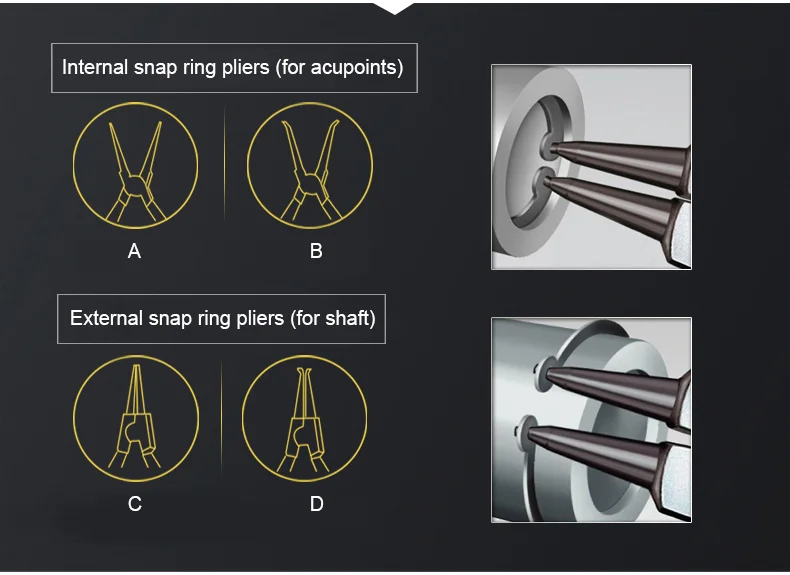 Internal snap ring pliers (for acupoints)

A

B

External snap ring pliers (for shaft)

C

D